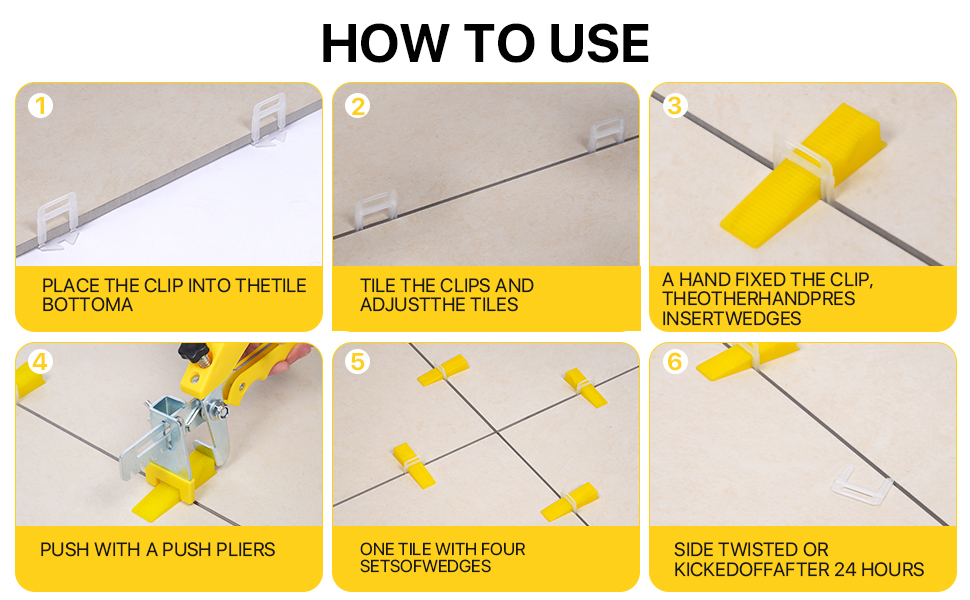 HOW TO USE

1

PLACE THE CLIP INTO THETILE BOTTOMA

2

TILE THE CLIPS AND ADJUSTTHE TILES

3

A HAND FIXED THE CLIP, THEOTHERHANDPRES INSERTWEDGES

4

PUSH WITH A PUSH PLIERS

5

ONE TILE WITH FOUR SETSOFWEDGES

6

SIDE TWISTED OR KICKEDOFFAFTER 24 HOURS