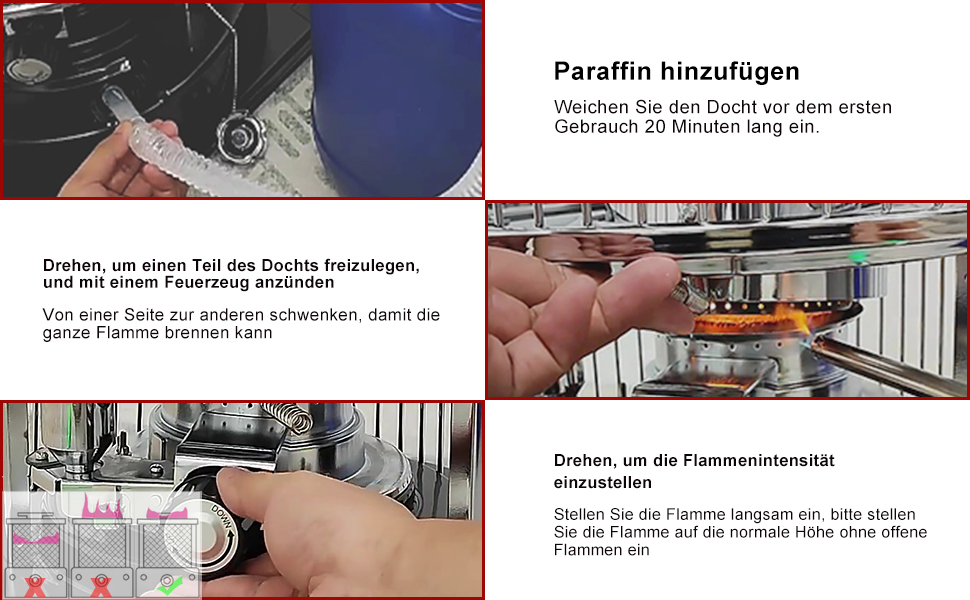 Paraffin hinzufügen

Weichen Sie den Docht vor dem ersten Gebrauch 20 Minuten lang ein.

Drehen, um einen Teil des Dochts freizulegen, und mit einem Feuerzeug anzünden

Von einer Seite zur anderen schwenken, damit die ganze Flamme brennen kann

DOWN

Drehen, um die Flammenintensität einzustellen

Stellen Sie die Flamme langsam ein, bitte stellen Sie die Flamme auf die normale Höhe ohne offene Flammen ein