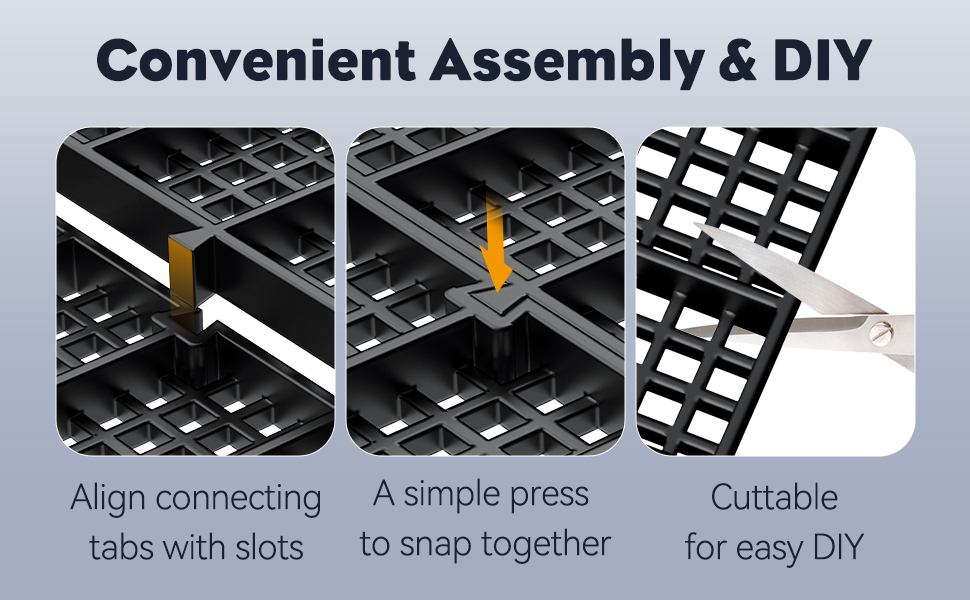 Convenient Assembly & DIY

Align connecting tabs with slots

A simple press to snap together

Cuttable for easy DIY