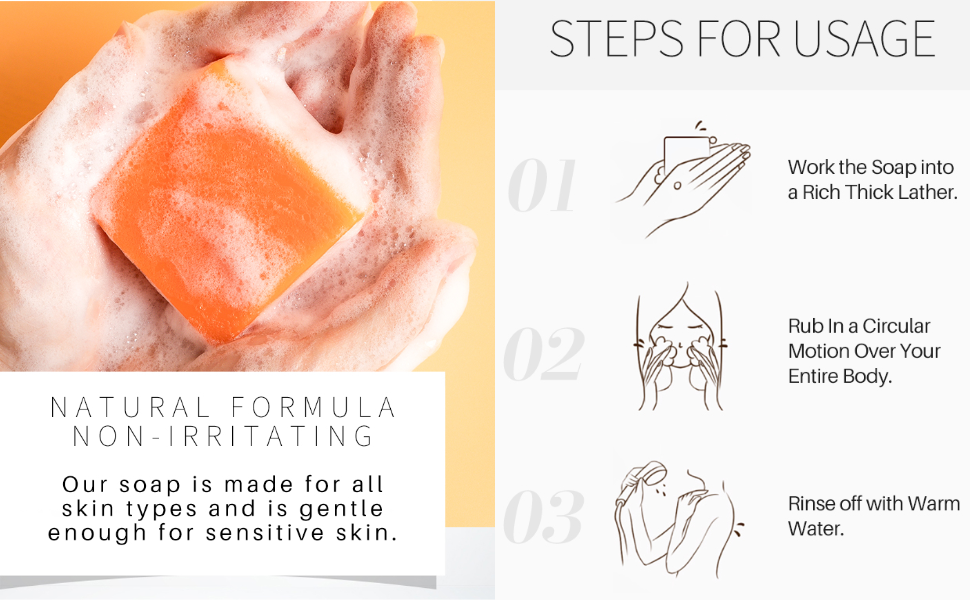 NATURAL FORMULA
NON-IRRITATING

Our soap is made for all skin types and is gentle enough for sensitive skin.

STEPS FOR USAGE

01

Work the Soap into a Rich Thick Lather.

02

Rub In a Circular Motion Over Your Entire Body.

03

Rinse off with Warm Water.