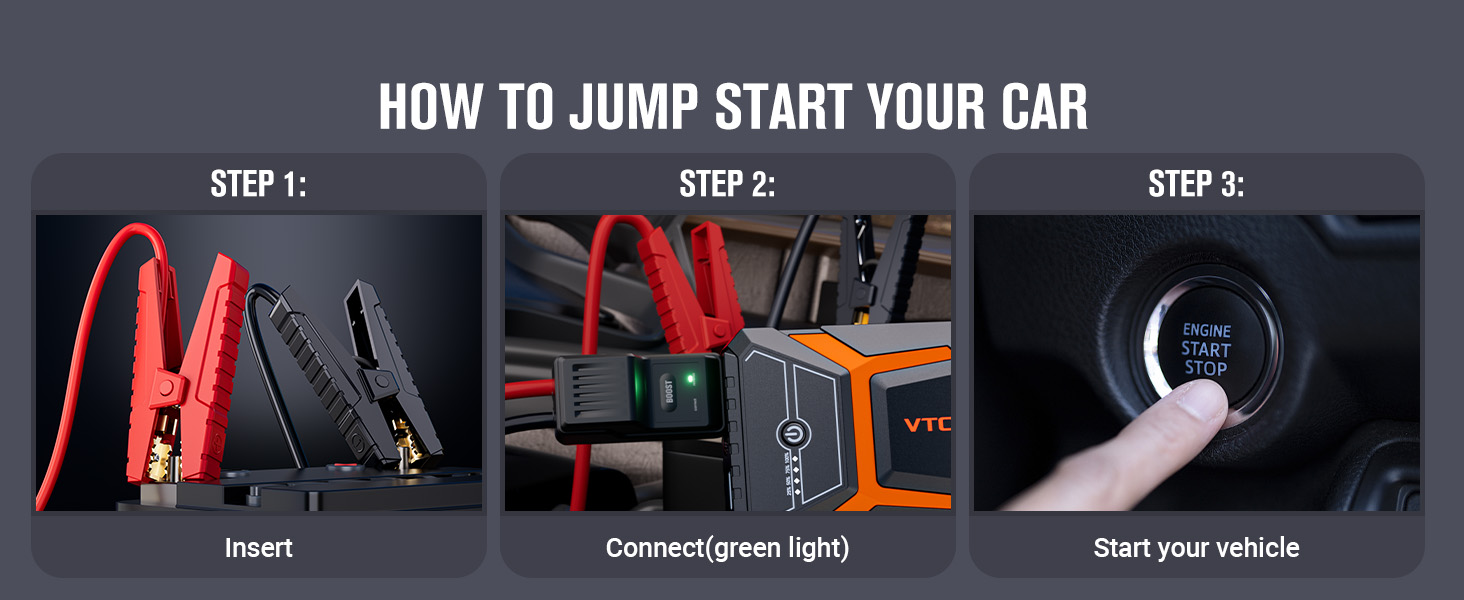 HOW TO JUMP START YOUR CAR

STEP 1:

Insert

STEP 2:

BOOST

VTC

Connect(green light)

STEP 3:

ENGINE
START
STOP

Start your vehicle