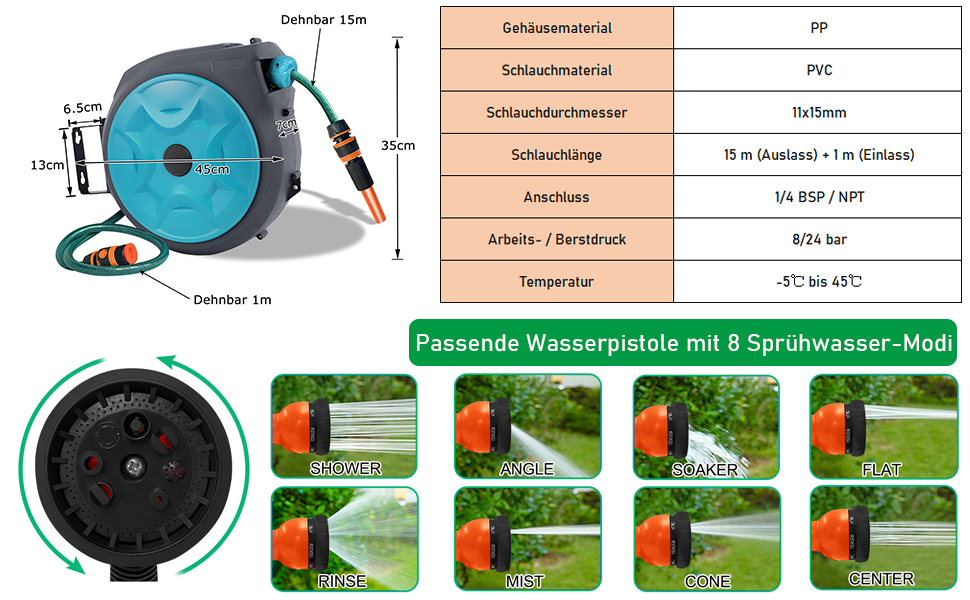 Dehnbar 15m
6.5cm
7cm
13cm
45cm
35cm
Dehnbar 1m

| Gehäusematerial | PP |
|---|---|
| Schlauchmaterial | PVC |
| Schlauchdurchmesser | 11x15mm |
| Schlauchlänge | 15 m (Auslass) + 1 m (Einlass) |
| Anschluss | 1/4 BSP / NPT |
| Arbeits- / Berstdruck | 8/24 bar |
| Temperatur | -5℃ bis 45℃ |

Passende Wasserpistole mit 8 Sprühwasser-Modi

SHOWER
ANGLE
SOAKER
FLAT
RINSE
MIST
CONE
CENTER