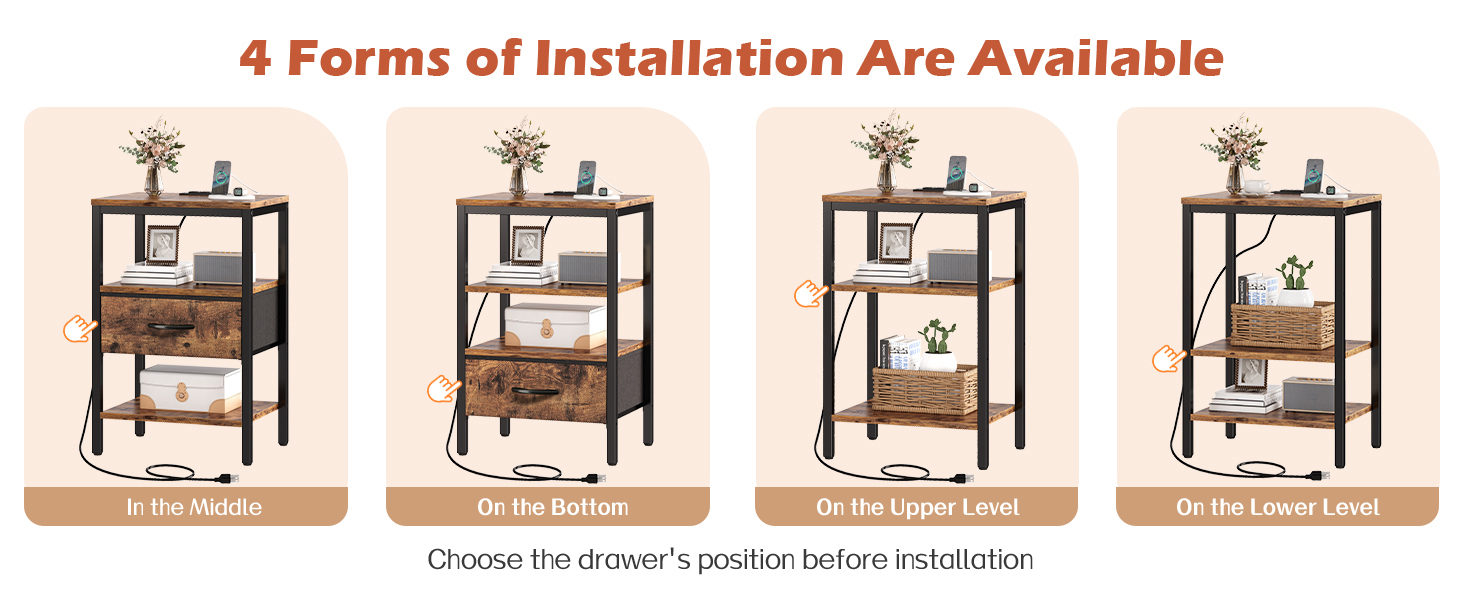 4 Forms of Installation Are Available

In the Middle

On the Bottom

On the Upper Level

On the Lower Level

Choose the drawer's position before installation