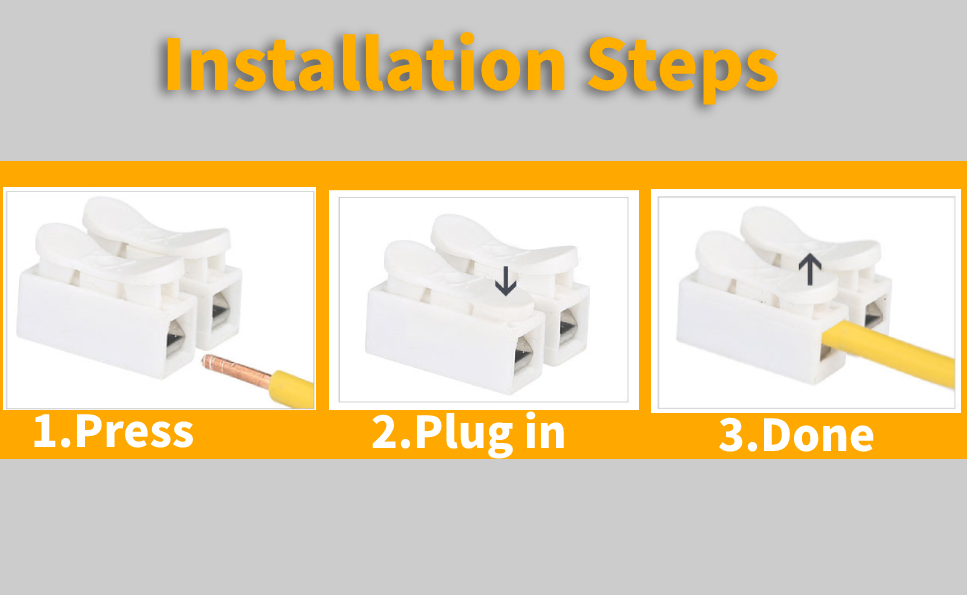 Installation Steps

1.Press

2.Plug in

3.Done