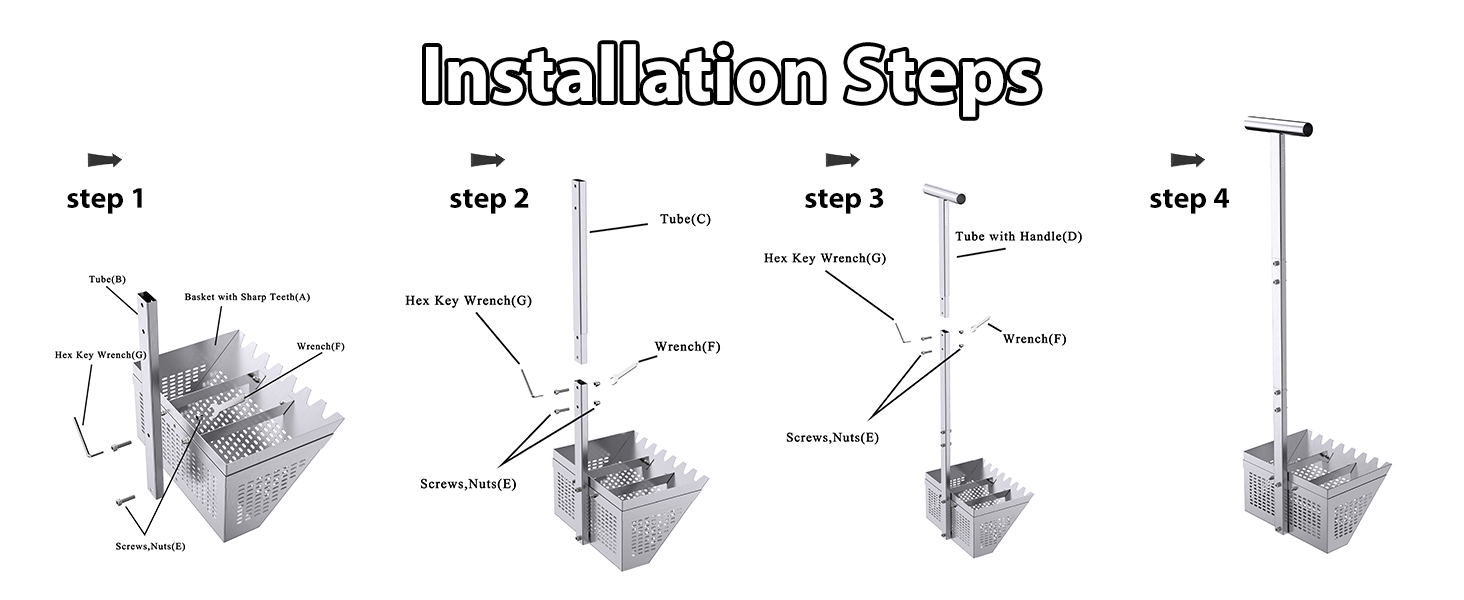 Installation Steps

step 1

Tube(B)

Basket with Sharp Teeth(A)

Hex Key Wrench(G)

Wrench(F)

Screws,Nuts(E)

step 2

Tube(C)

Hex Key Wrench(G)

Wrench(F)

Screws,Nuts(E)

step 3

Tube with Handle(D)

Hex Key Wrench(G)

Wrench(F)

Screws,Nuts(E)

step 4