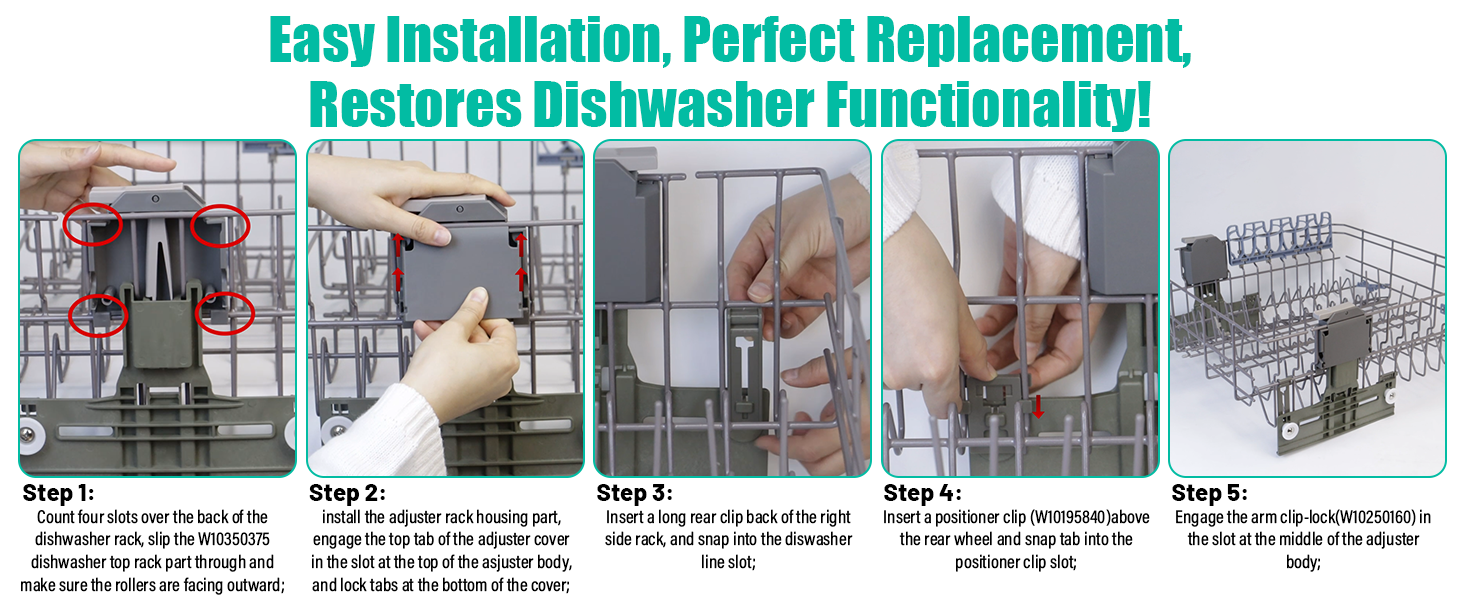 Easy Installation, Perfect Replacement, Restores Dishwasher Functionality!

Step 1:
Count four slots over the back of the dishwasher rack, slip the W10350375 dishwasher top rack part through and make sure the rollers are facing outward;

Step 2:
install the adjuster rack housing part, engage the top tab of the adjuster cover in the slot at the top of the asjuster body, and lock tabs at the bottom of the cover;

Step 3:
Insert a long rear clip back of the right side rack, and snap into the diswasher line slot;

Step 4:
Insert a positioner clip (W10195840)above the rear wheel and snap tab into the positioner clip slot;

Step 5:
Engage the arm clip-lock(W10250160) in the slot at the middle of the adjuster body;