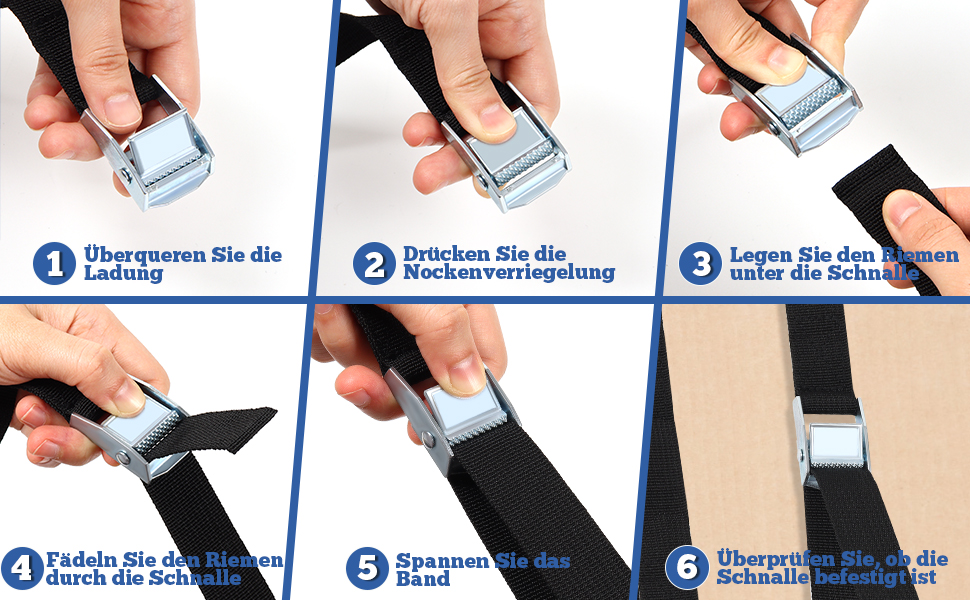 1 Überqueren Sie die Ladung

2 Drücken Sie die Nockenverriegelung

3 Legen Sie den Riemen unter die Schnalle

4 Fädeln Sie den Riemen durch die Schnalle

5 Spannen Sie das Band

6 Überprüfen Sie, ob die Schnalle befestigt ist