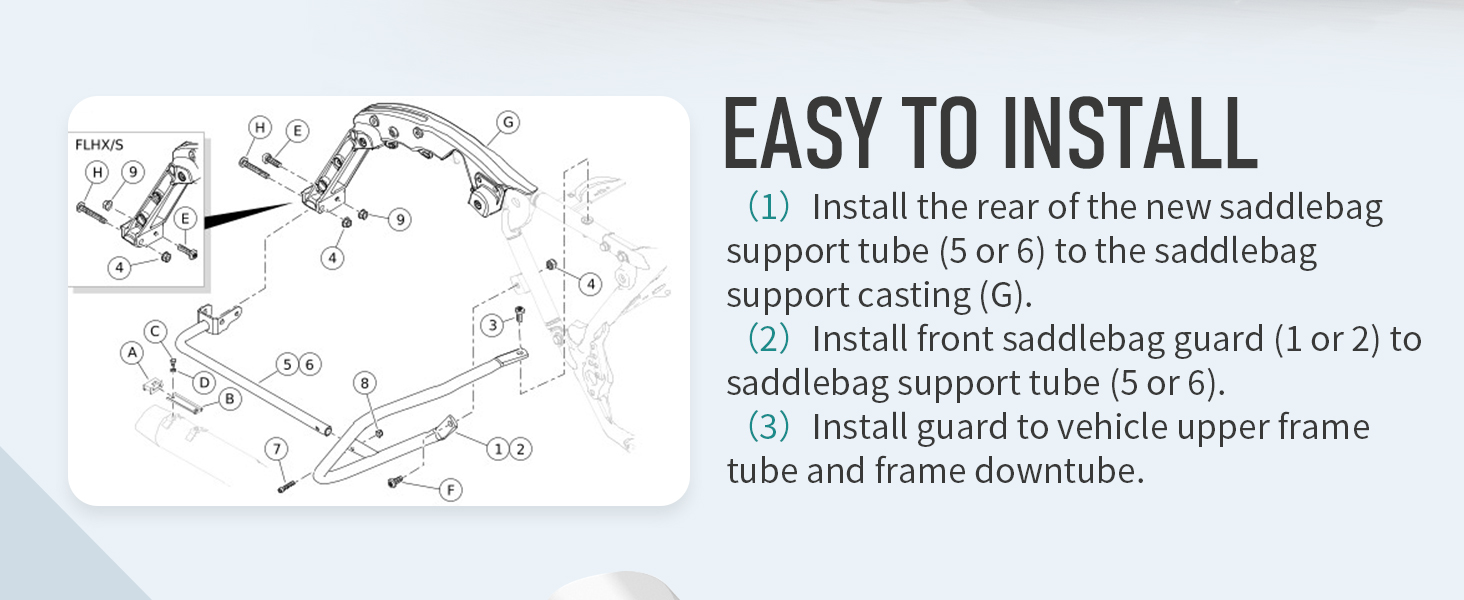 FLHX/S

H

9

E

4

H

E

G

9

4

4

3

C

A

D

B

5 6

8

7

1 2

F

EASY TO INSTALL

(1) Install the rear of the new saddlebag support tube (5 or 6) to the saddlebag support casting (G).

(2) Install front saddlebag guard (1 or 2) to saddlebag support tube (5 or 6).

(3) Install guard to vehicle upper frame tube and frame downtube.