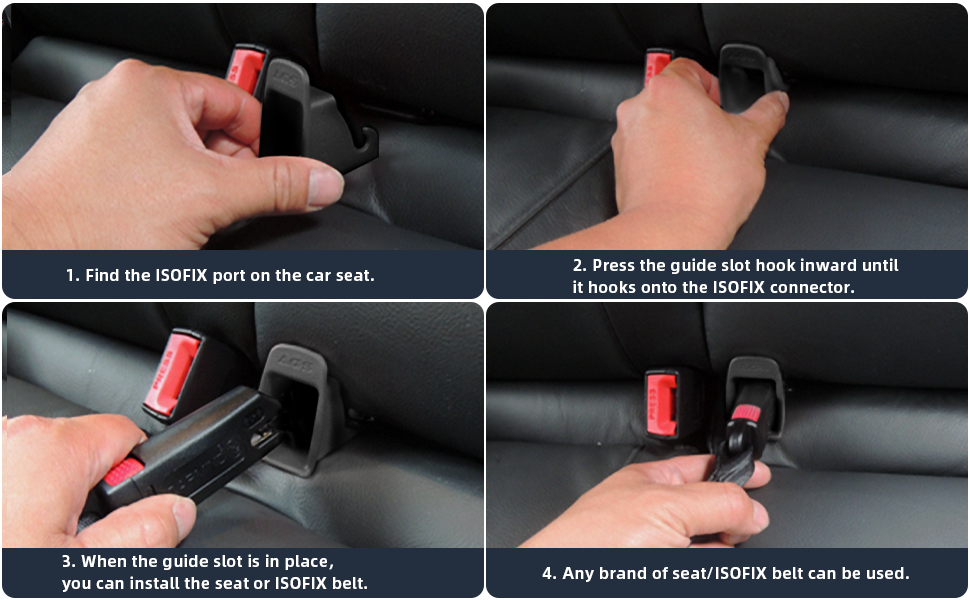 1. Find the ISOFIX port on the car seat.

2. Press the guide slot hook inward until it hooks onto the ISOFIX connector.

PRESS

3. When the guide slot is in place, you can install the seat or ISOFIX belt.

PRESS

4. Any brand of seat/ISOFIX belt can be used.