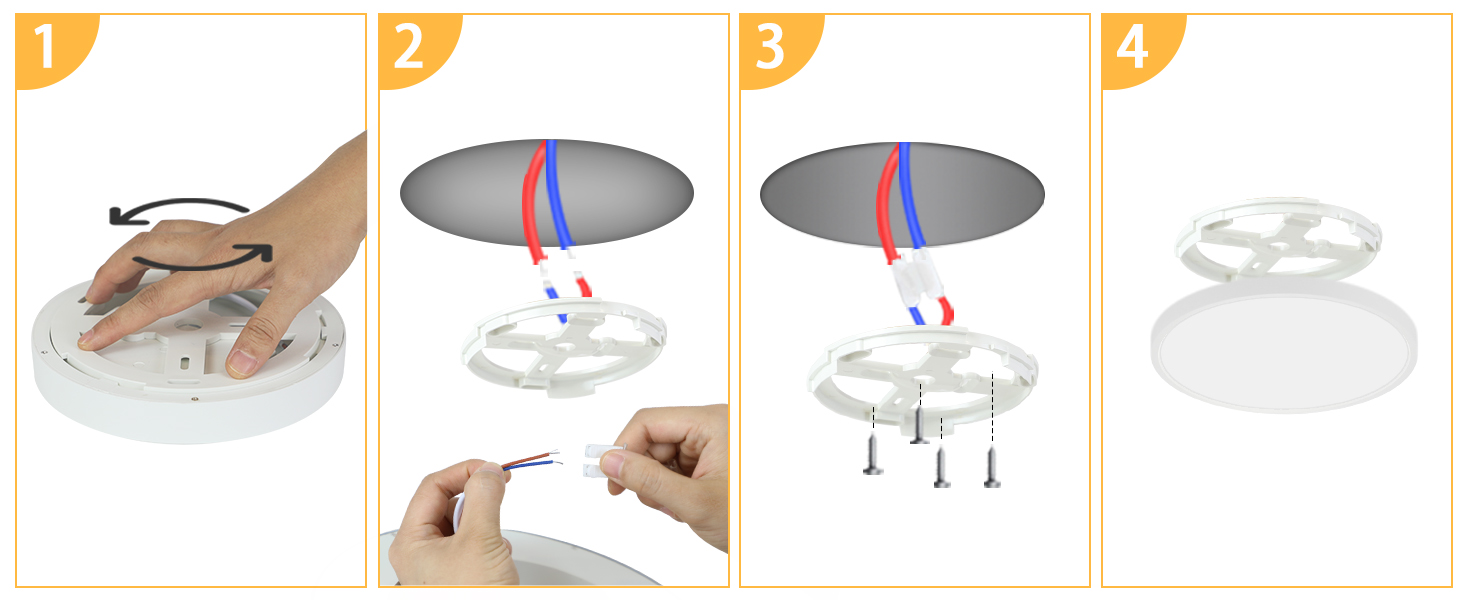 1

2

3

4