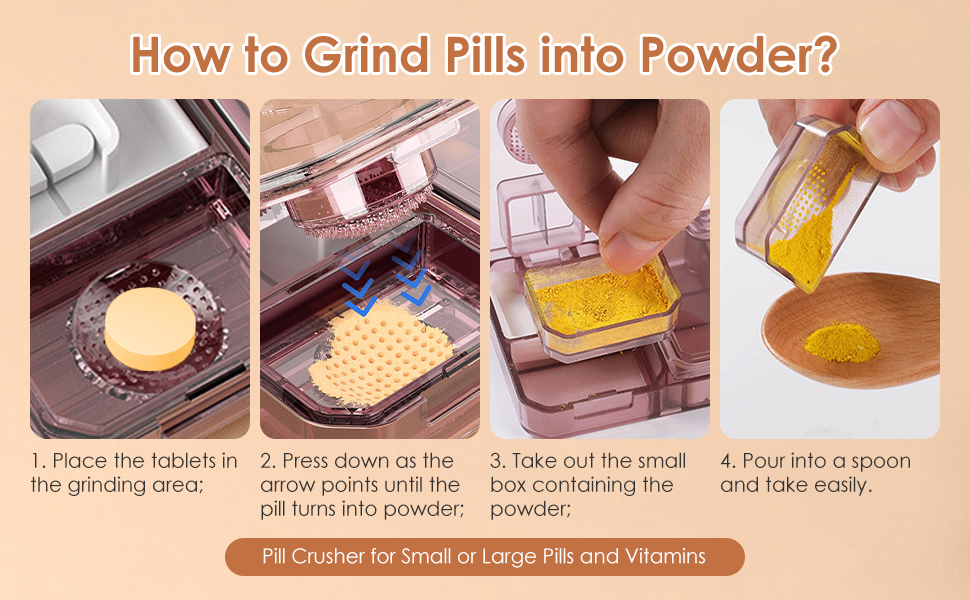 How to Grind Pills into Powder?

1. Place the tablets in the grinding area;

2. Press down as the arrow points until the pill turns into powder;

3. Take out the small box containing the powder;

4. Pour into a spoon and take easily.

Pill Crusher for Small or Large Pills and Vitamins