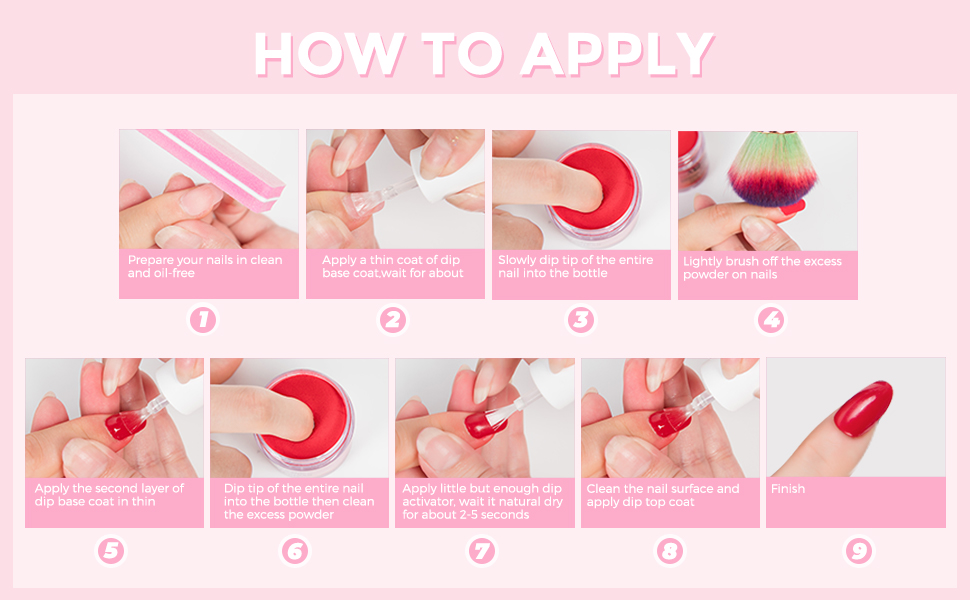 HOW TO APPLY

Prepare your nails in clean and oil-free

1

Apply a thin coat of dip base coat,wait for about

2

Slowly dip tip of the entire nail into the bottle

3

Lightly brush off the excess powder on nails

4

Apply the second layer of dip base coat in thin

5

Dip tip of the entire nail into the bottle then clean the excess powder

6

Apply little but enough dip activator, wait it natural dry for about 2-5 seconds

7

Clean the nail surface and apply dip top coat

8

Finish

9