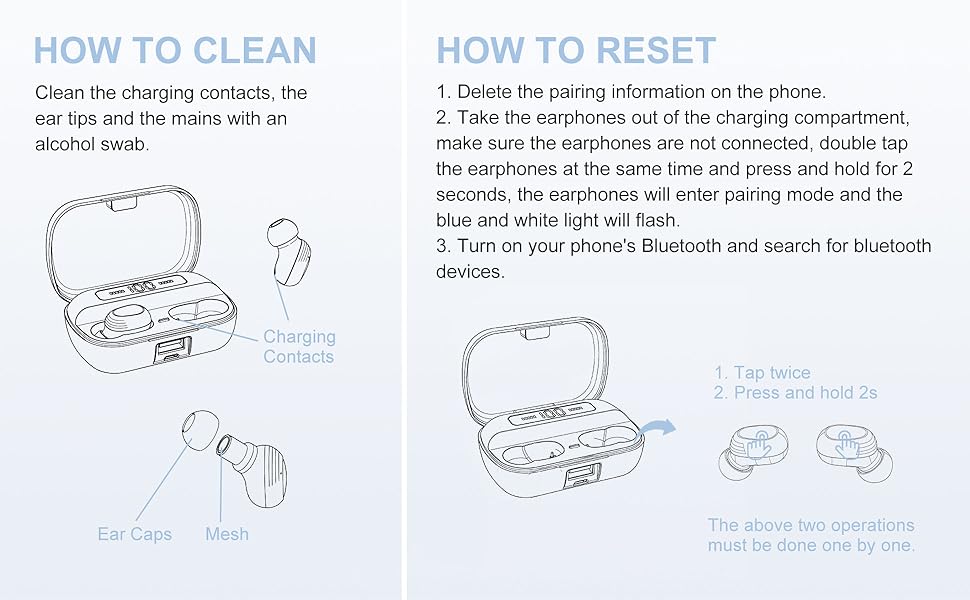 HOW TO CLEAN

Clean the charging contacts, the ear tips and the mains with an alcohol swab.

100

Charging Contacts

Ear Caps

Mesh

HOW TO RESET

1. Delete the pairing information on the phone.
2. Take the earphones out of the charging compartment, make sure the earphones are not connected, double tap the earphones at the same time and press and hold for 2 seconds, the earphones will enter pairing mode and the blue and white light will flash.
3. Turn on your phone's Bluetooth and search for bluetooth devices.

100

1. Tap twice
2. Press and hold 2s

The above two operations must be done one by one.