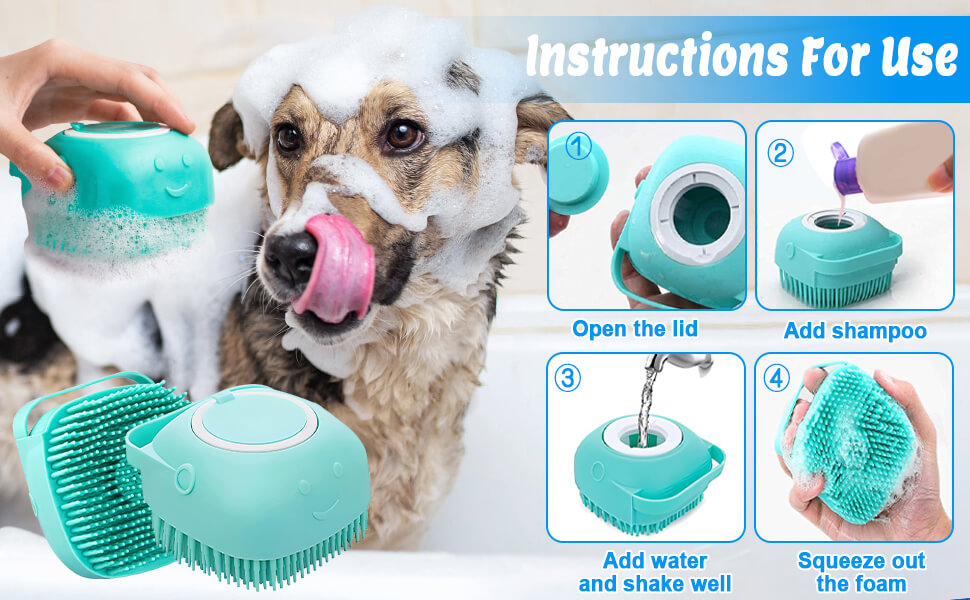 Instructions For Use

1
Open the lid

2
Add shampoo

3
Add water and shake well

4
Squeeze out the foam