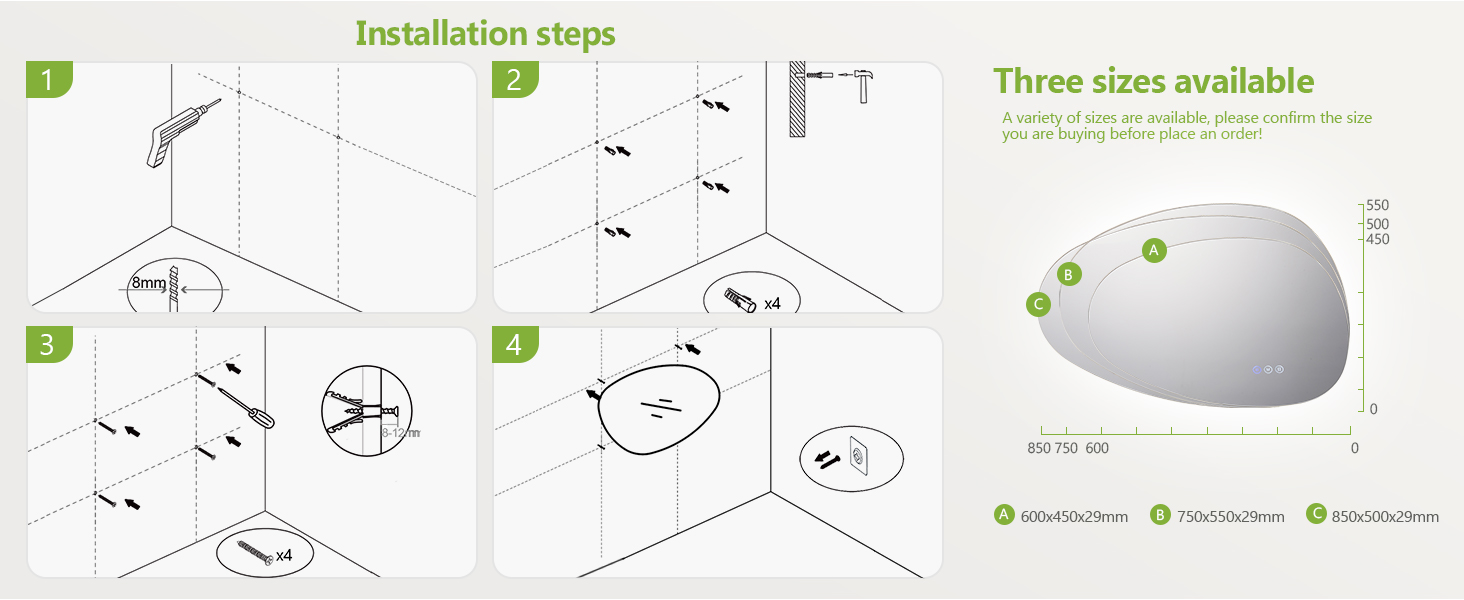 Installation steps

1

8mm

2

x4

3

8-12㎜

x4

4

Three sizes available

A variety of sizes are available, please confirm the size you are buying before place an order!

A
B
C

550
500
450
0

850 750 600
0

A 600x450x29mm
B 750x550x29mm
C 850x500x29mm