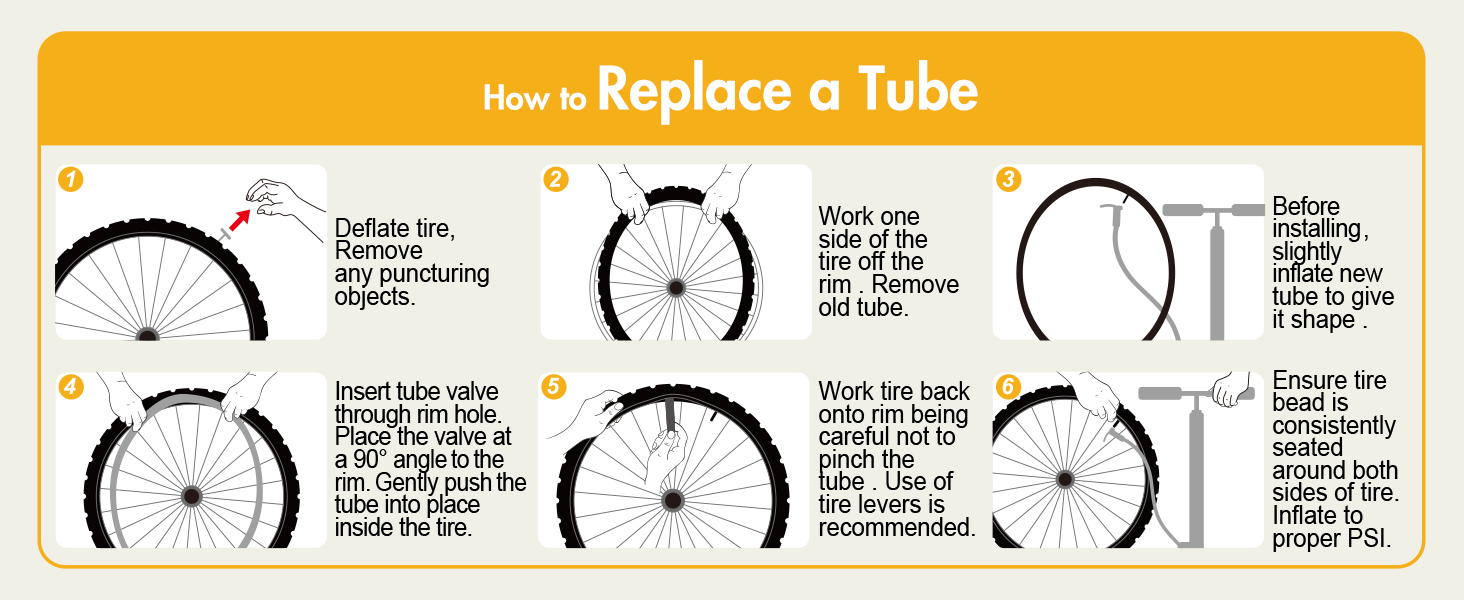 How to Replace a Tube

1

Deflate tire, Remove any puncturing objects.

2

Work one side of the tire off the rim . Remove old tube.

3

Before installing, slightly inflate new tube to give it shape .

4

Insert tube valve through rim hole. Place the valve at a 90° angle to the rim. Gently push the tube into place inside the tire.

5

Work tire back onto rim being careful not to pinch the tube . Use of tire levers is recommended.

6

Ensure tire bead is consistently seated around both sides of tire. Inflate to proper PSI.