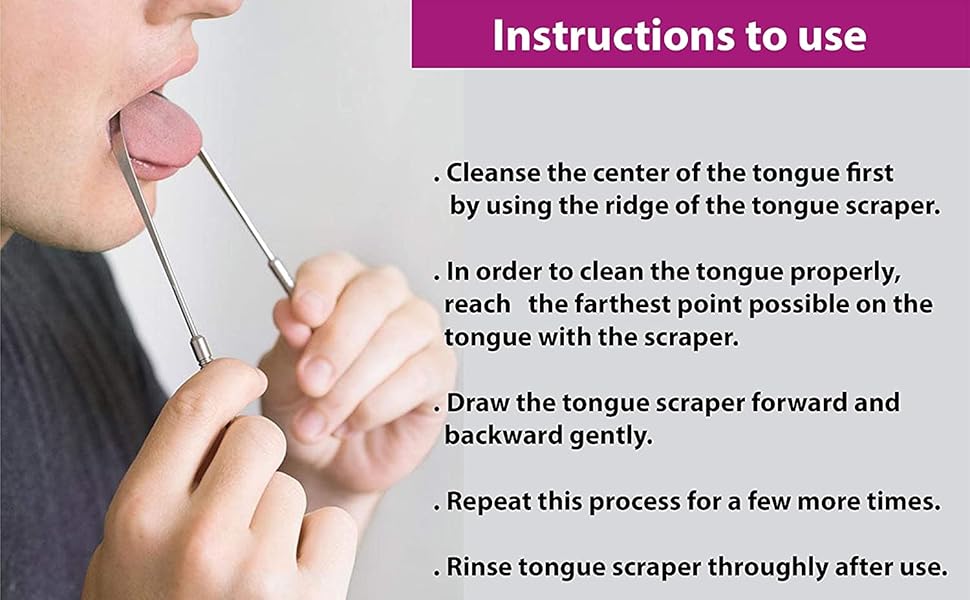 Instructions to use

. Cleanse the center of the tongue first by using the ridge of the tongue scraper.

. In order to clean the tongue properly, reach the farthest point possible on the tongue with the scraper.

. Draw the tongue scraper forward and backward gently.

. Repeat this process for a few more times.

. Rinse tongue scraper throughly after use.