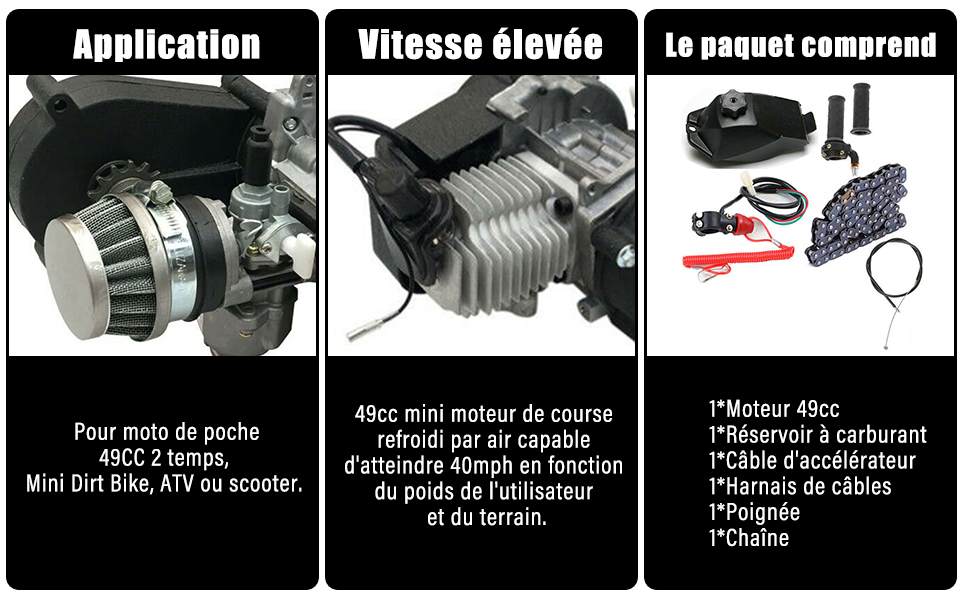 Application

Pour moto de poche 49CC 2 temps, Mini Dirt Bike, ATV ou scooter.

Vitesse élevée

49cc mini moteur de course refroidi par air capable d'atteindre 40mph en fonction du poids de l'utilisateur et du terrain.

Le paquet comprend

1*Moteur 49cc
1*Réservoir à carburant
1*Câble d'accélérateur
1*Harnais de câbles
1*Poignée
1*Chaîne