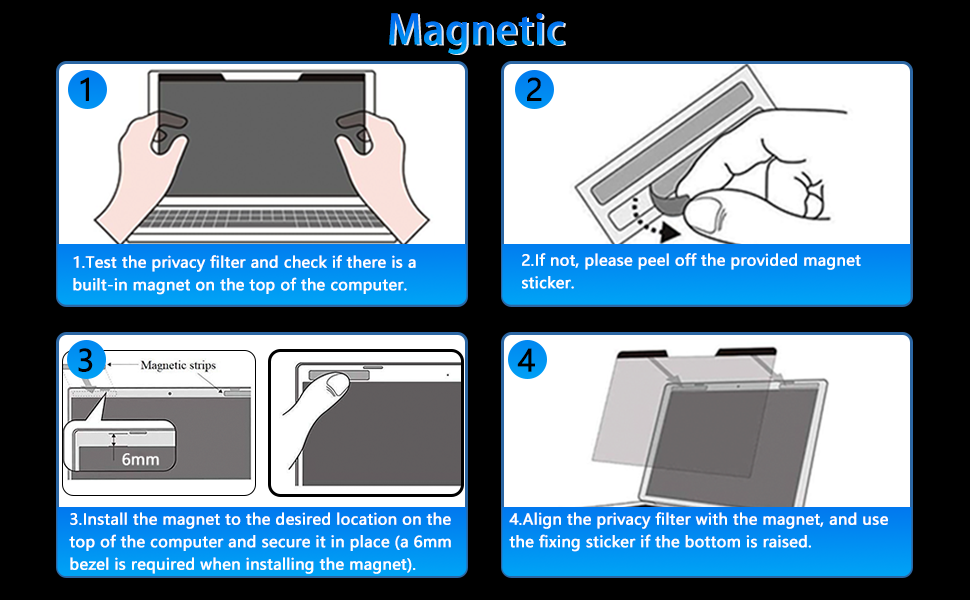 Magnetic

1

1.Test the privacy filter and check if there is a built-in magnet on the top of the computer.

2

2.If not, please peel off the provided magnet sticker.

3

Magnetic strips

6mm

3.Install the magnet to the desired location on the top of the computer and secure it in place (a 6mm bezel is required when installing the magnet).

4

4.Align the privacy filter with the magnet, and use the fixing sticker if the bottom is raised.