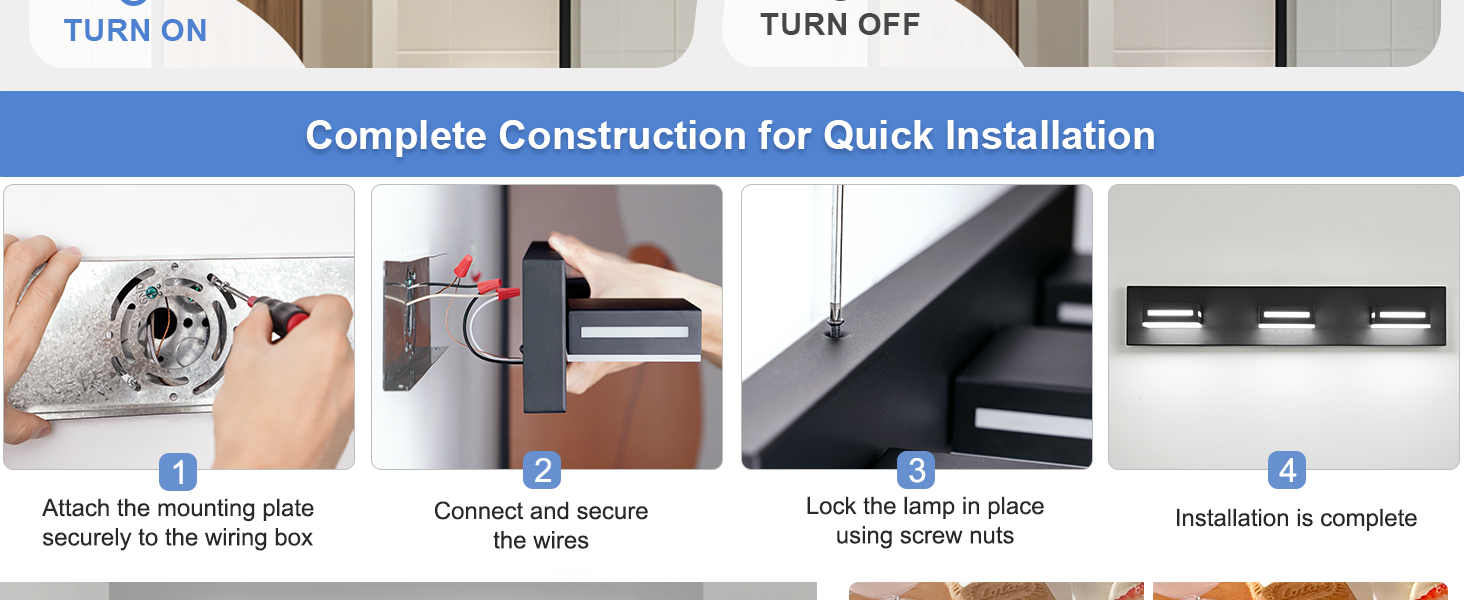 TURN ON

TURN OFF

Complete Construction for Quick Installation

1
Attach the mounting plate securely to the wiring box

2
Connect and secure the wires

3
Lock the lamp in place using screw nuts

4
Installation is complete