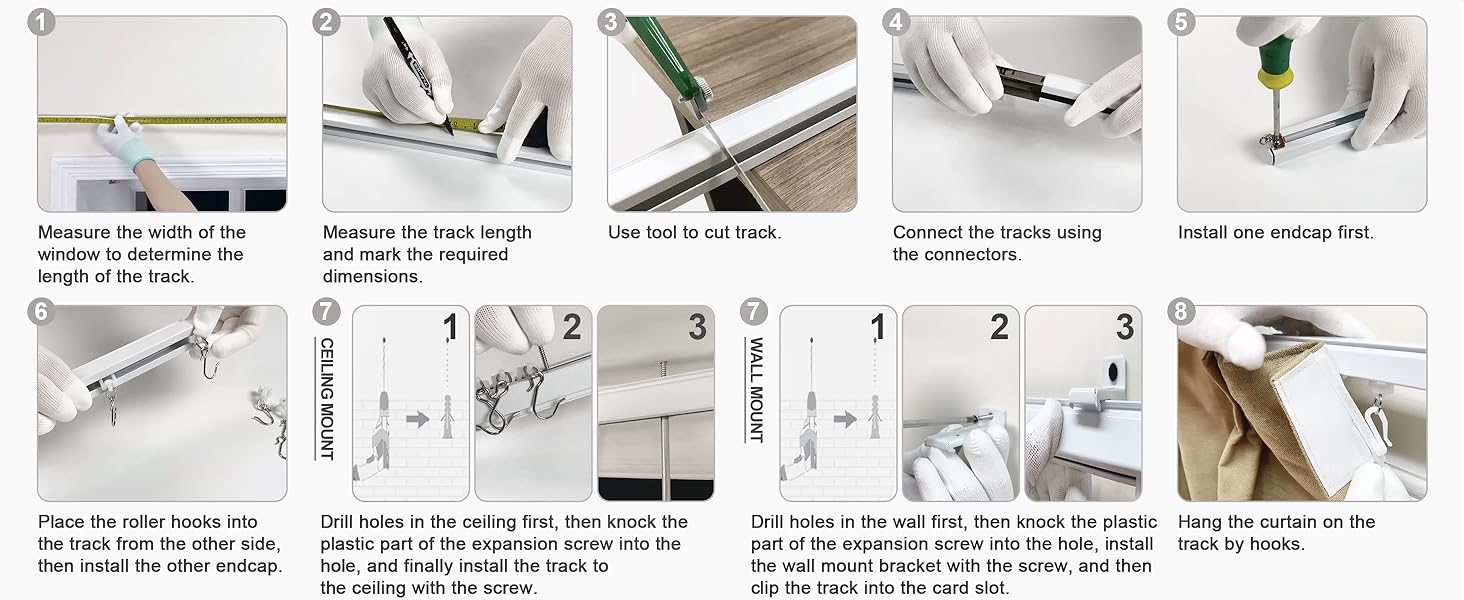 1

Measure the width of the window to determine the length of the track.

2

Measure the track length and mark the required dimensions.

3

Use tool to cut track.

4

Connect the tracks using the connectors.

5

Install one endcap first.

6

Place the roller hooks into the track from the other side, then install the other endcap.

7

CEILING MOUNT

1 2 3

Drill holes in the ceiling first, then knock the plastic part of the expansion screw into the hole, and finally install the track to the ceiling with the screw.

7

WALL MOUNT

1 2 3

Drill holes in the wall first, then knock the plastic part of the expansion screw into the hole, install the wall mount bracket with the screw, and then clip the track into the card slot.

8

Hang the curtain on the track by hooks.