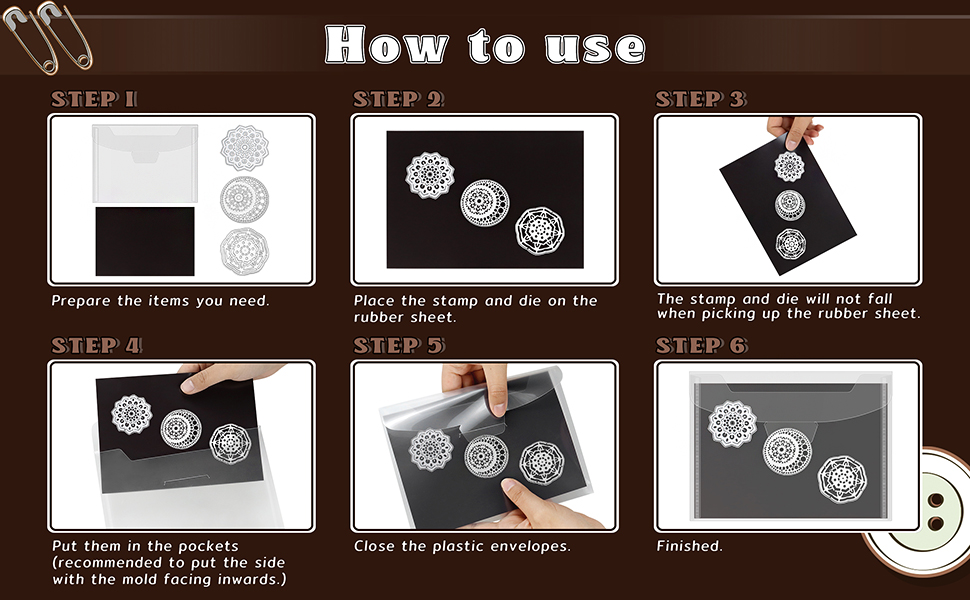 How to use

STEP 1

Prepare the items you need.

STEP 2

Place the stamp and die on the rubber sheet.

STEP 3

The stamp and die will not fall when picking up the rubber sheet.

STEP 4

Put them in the pockets (recommended to put the side with the mold facing inwards.)

STEP 5

Close the plastic envelopes.

STEP 6

Finished.