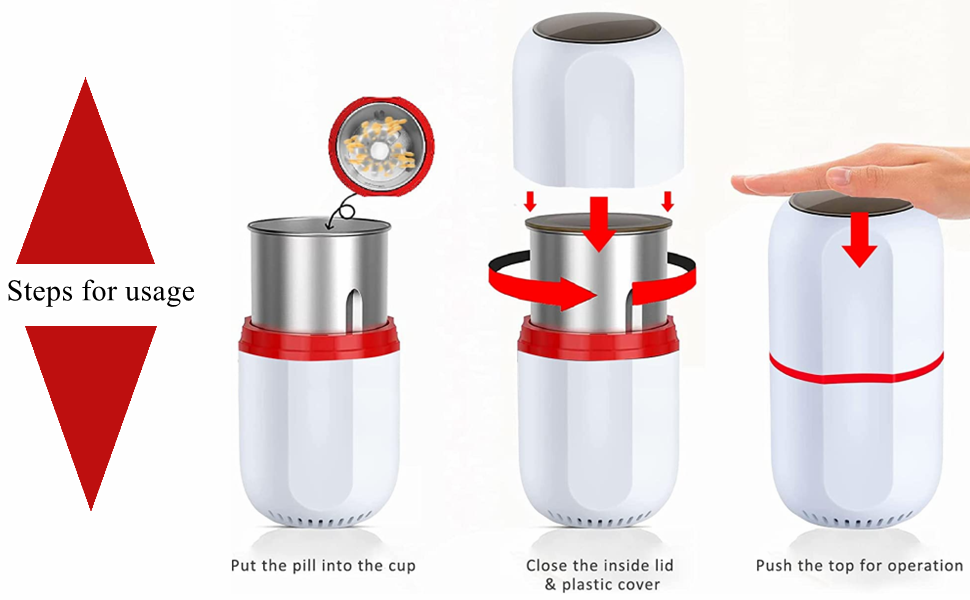 Steps for usage

Put the pill into the cup

Close the inside lid & plastic cover

Push the top for operation