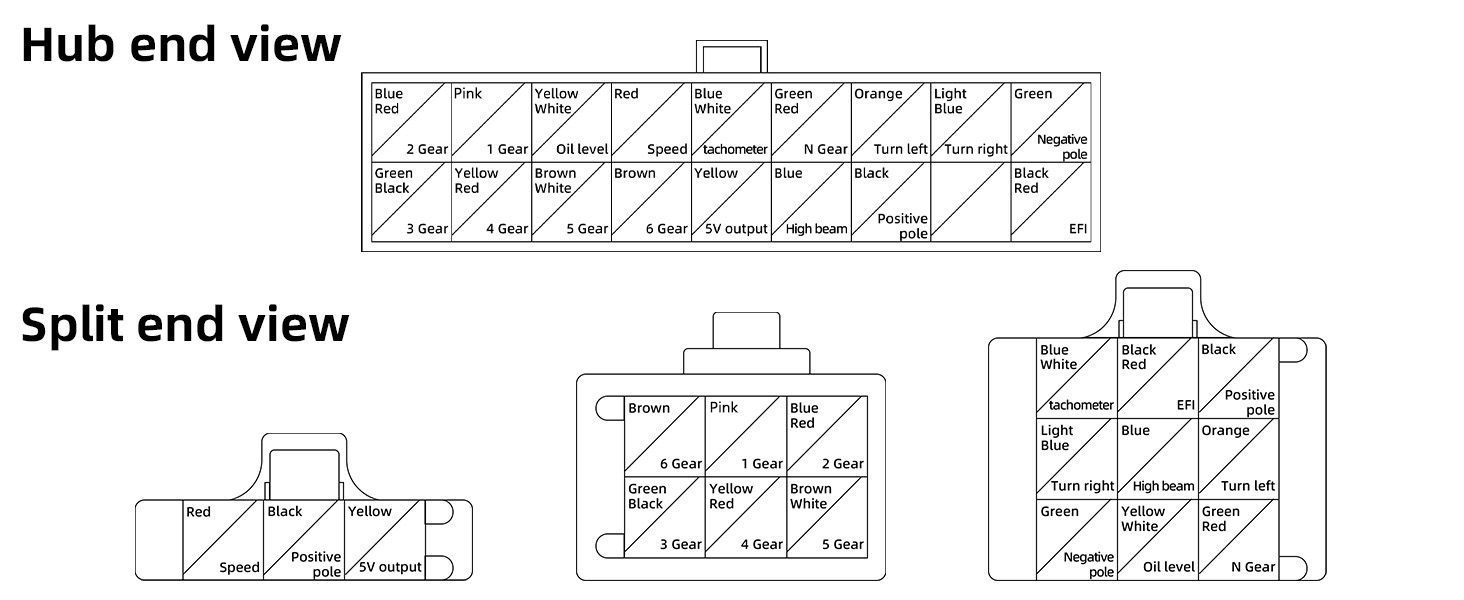 Hub end view

| Blue Red 2 Gear | Pink 1 Gear | Yellow White Oil level | Red Speed | Blue White tachometer | Green Red N Gear | Orange Turn left | Light Blue Turn right | Green Negative pole |
|---|---|---|---|---|---|---|---|---|
| Green Black 3 Gear | Yellow Red 4 Gear | Brown White 5 Gear | Brown 6 Gear | Yellow 5V output | Blue High beam | Black Positive pole | | Black Red EFI |

Split end view

| Red Speed | Black Positive pole | Yellow 5V output |
|---|---|---|

| Brown 6 Gear | Pink 1 Gear | Blue Red 2 Gear |
|---|---|---|
| Green Black 3 Gear | Yellow Red 4 Gear | Brown White 5 Gear |

| Blue White tachometer | Black Red EFI | Black Positive pole |
|---|---|---|
| Light Blue Turn right | Blue High beam | Orange Turn left |
| Green Negative pole | Yellow White Oil level | Green Red N Gear |