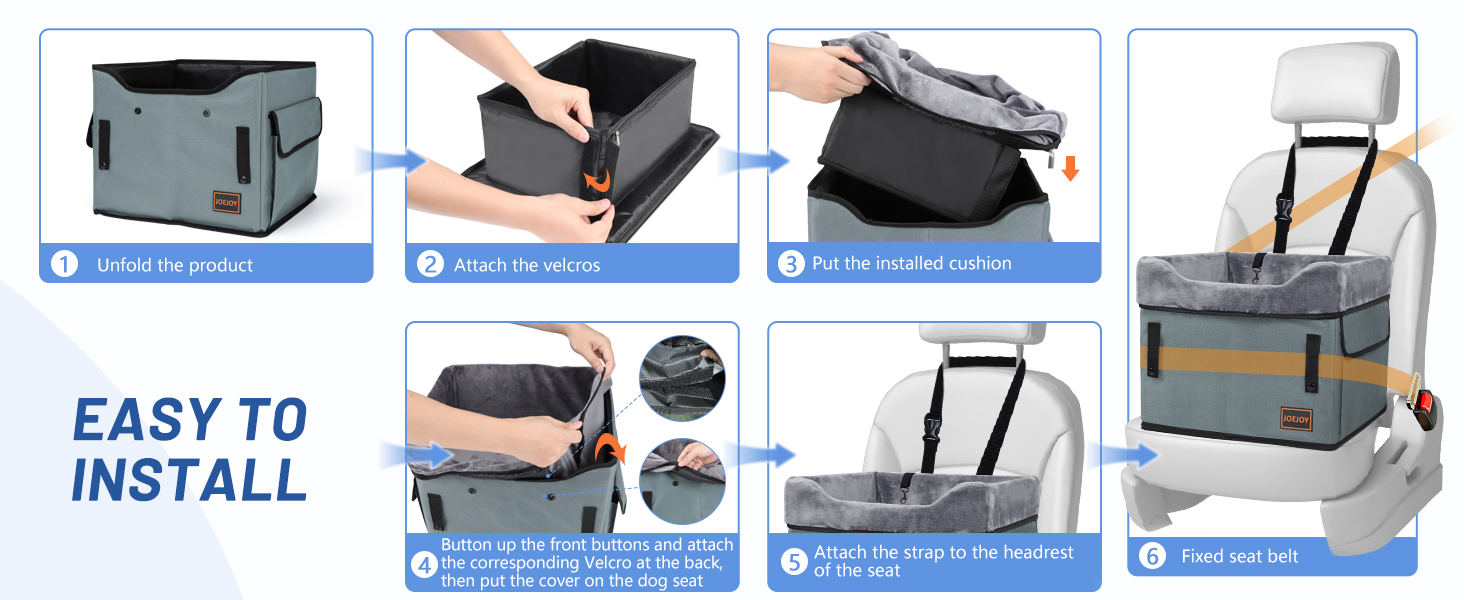 JOEJOY

1 Unfold the product

2 Attach the velcros

3 Put the installed cushion

EASY TO INSTALL

4 Button up the front buttons and attach the corresponding Velcro at the back, then put the cover on the dog seat

5 Attach the strap to the headrest of the seat

JOEJOY

6 Fixed seat belt