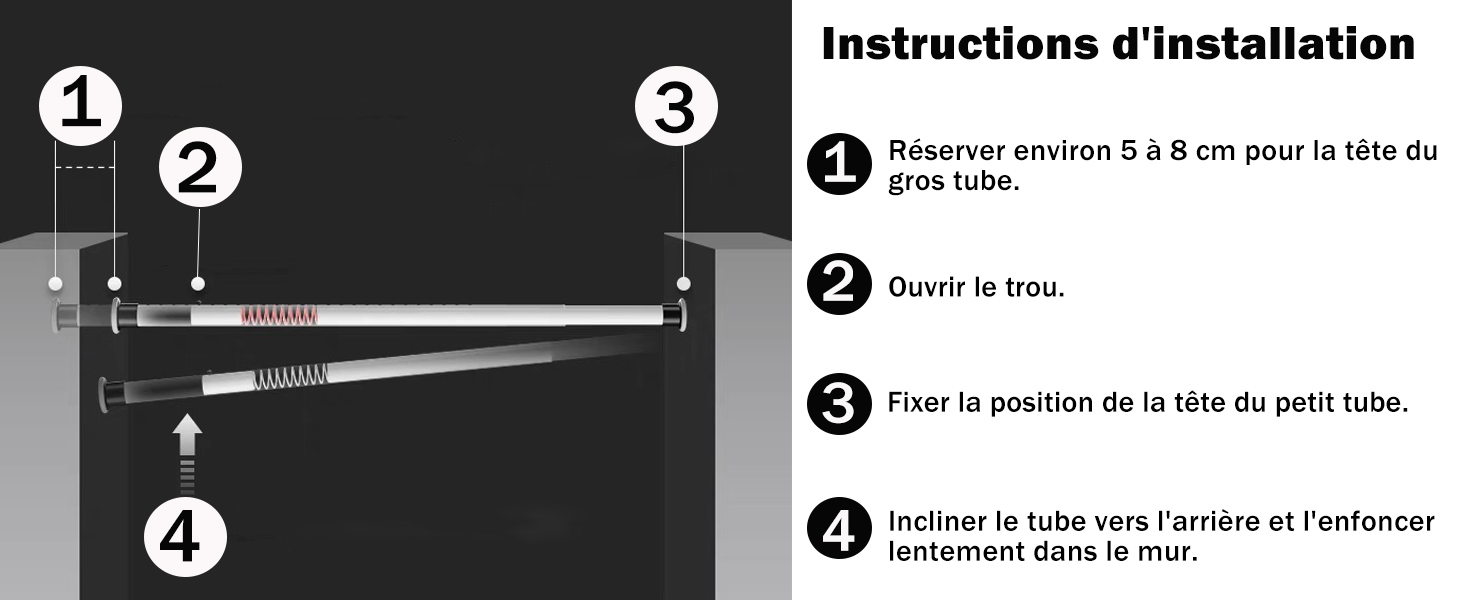 1
2
3
4

Instructions d'installation

1 Réserver environ 5 à 8 cm pour la tête du gros tube.

2 Ouvrir le trou.

3 Fixer la position de la tête du petit tube.

4 Incliner le tube vers l'arrière et l'enfoncer lentement dans le mur.