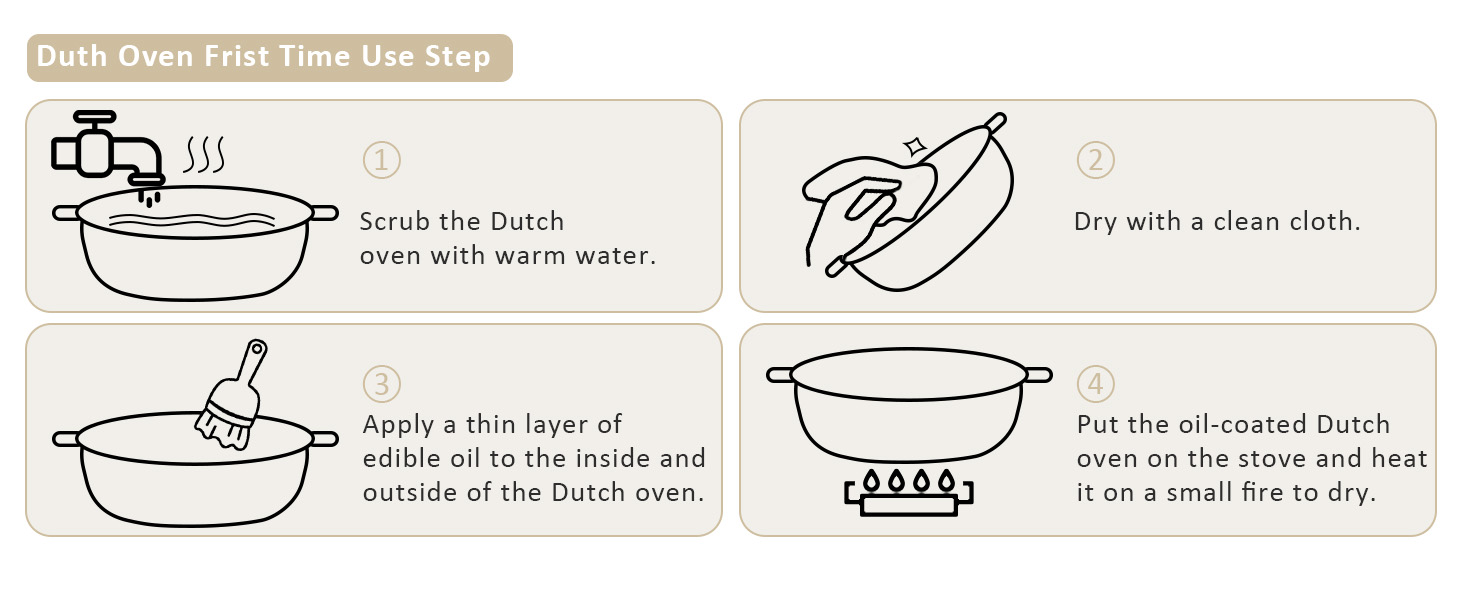 Duth Oven Frist Time Use Step

① Scrub the Dutch oven with warm water.

② Dry with a clean cloth.

③ Apply a thin layer of edible oil to the inside and outside of the Dutch oven.

④ Put the oil-coated Dutch oven on the stove and heat it on a small fire to dry.