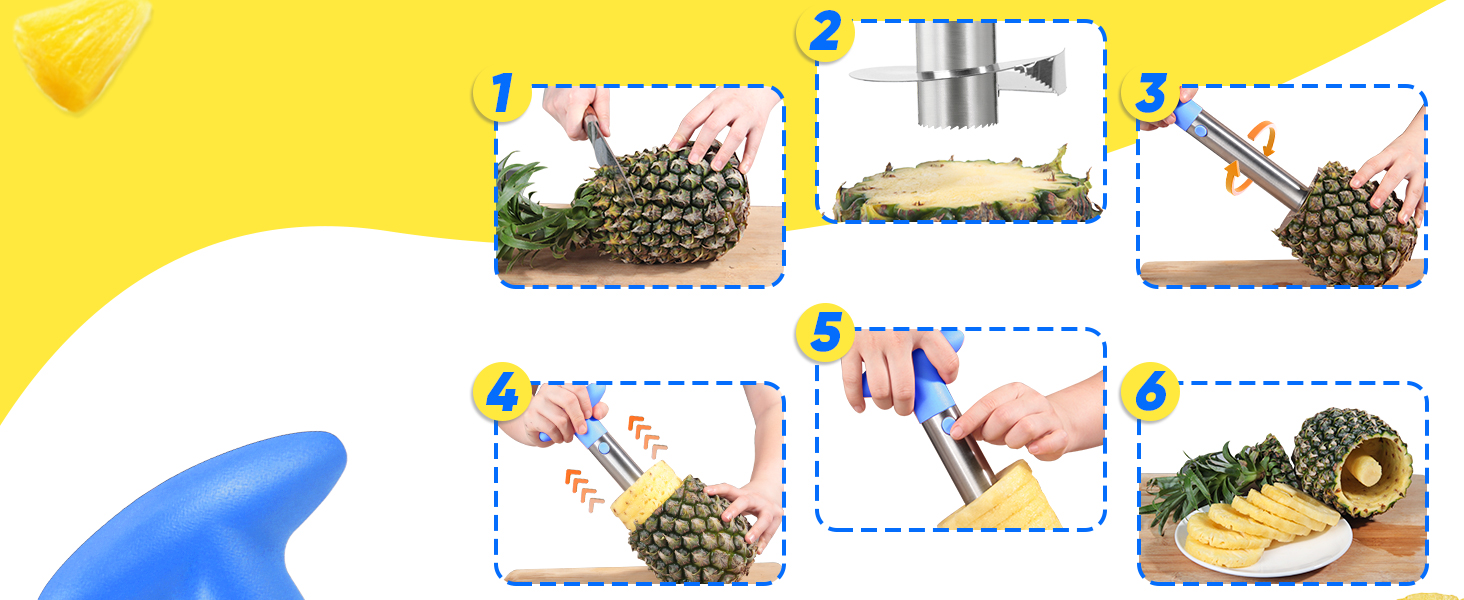 1
2
3
4
5
6