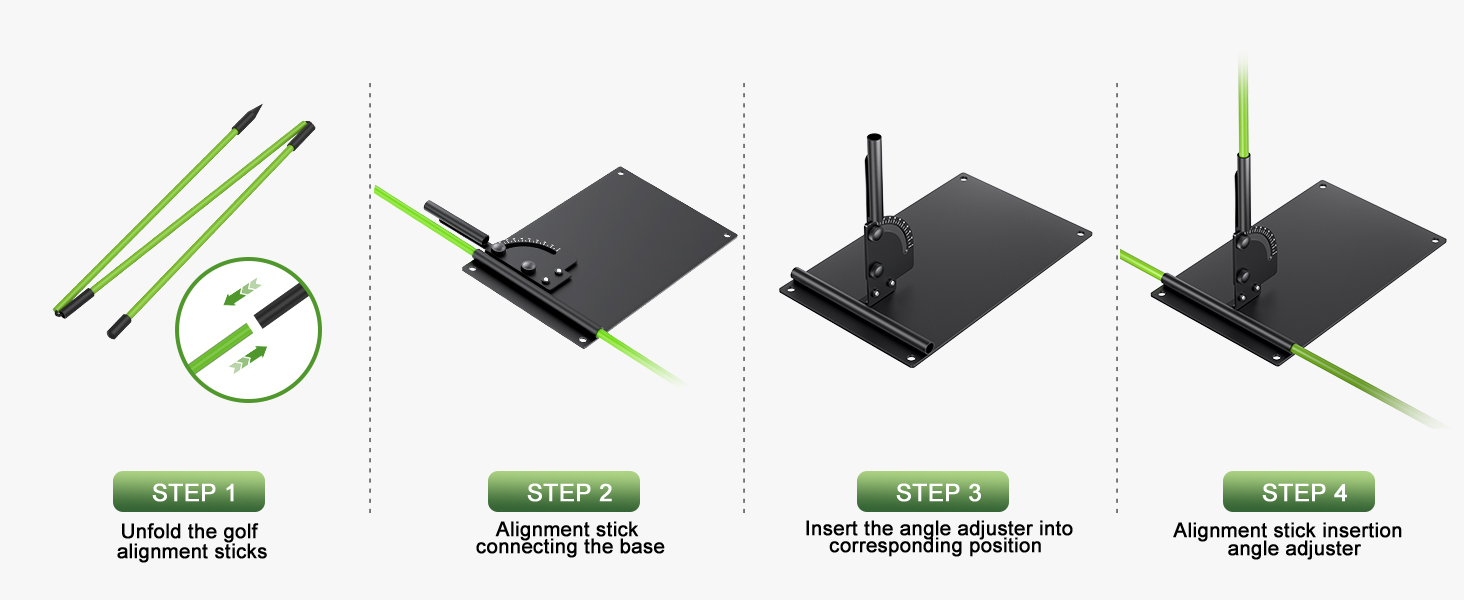 STEP 1
Unfold the golf alignment sticks

STEP 2
Alignment stick connecting the base

STEP 3
Insert the angle adjuster into corresponding position

STEP 4
Alignment stick insertion angle adjuster