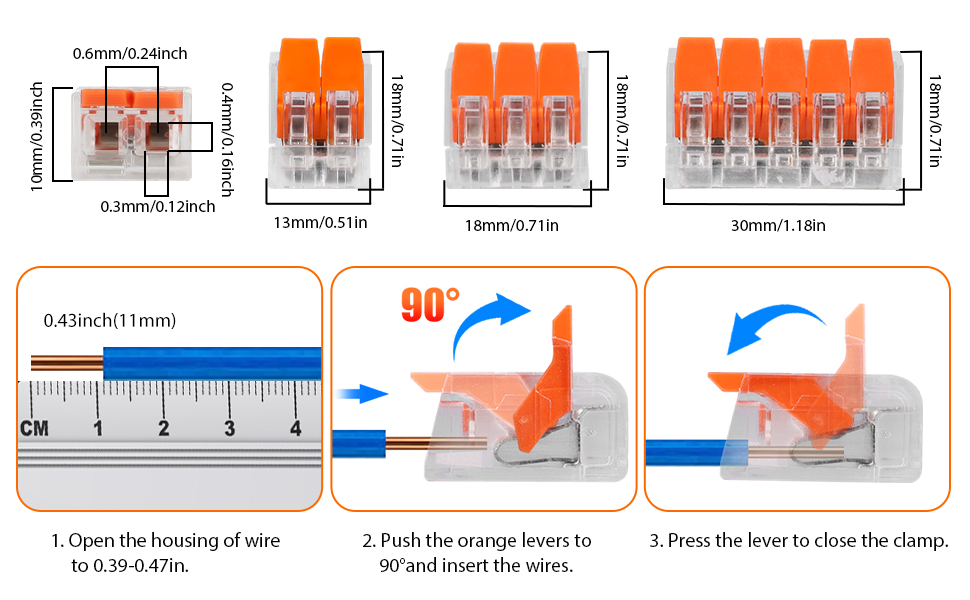 0.6mm/0.24inch

10mm/0.39inch

0.4mm/0.16inch

0.3mm/0.12inch

18mm/0.71in

13mm/0.51in

18mm/0.71in

18mm/0.71in

18mm/0.71in

30mm/1.18in

0.43inch(11mm)

CM 1 2 3 4

90°

1. Open the housing of wire to 0.39-0.47in.

2. Push the orange levers to 90°and insert the wires.

3. Press the lever to close the clamp.