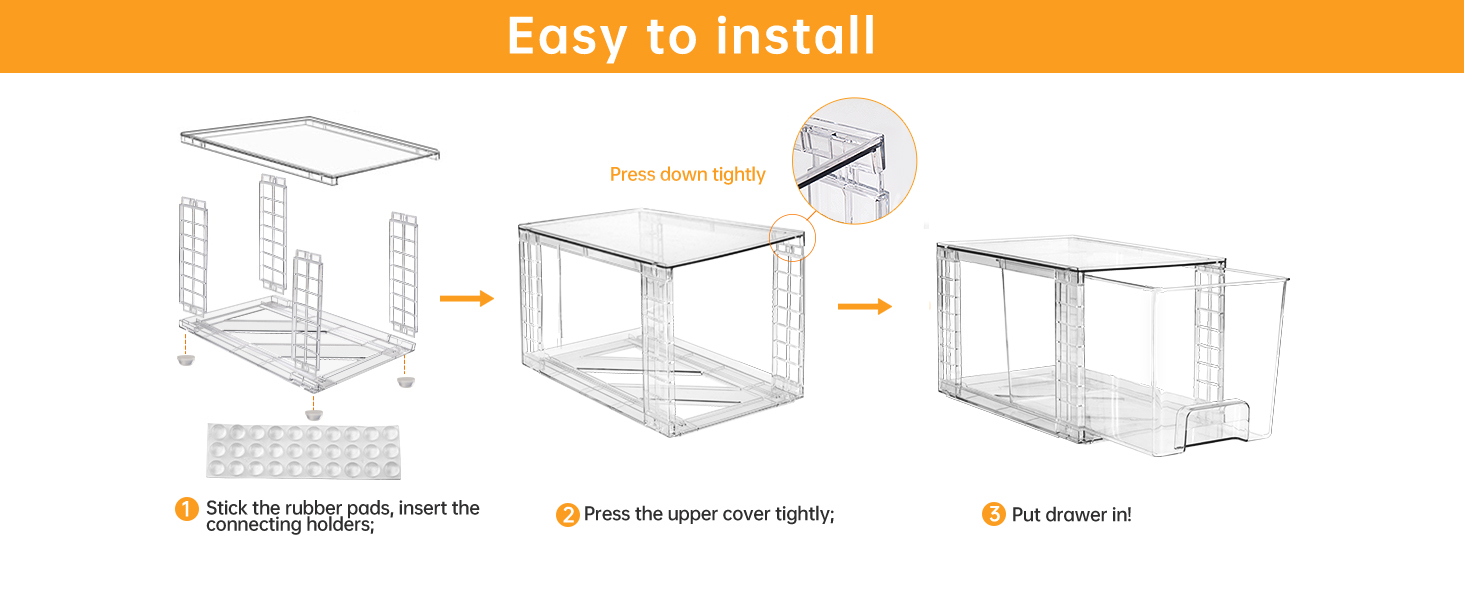 Easy to install

Press down tightly

1 Stick the rubber pads, insert the connecting holders;

2 Press the upper cover tightly;

3 Put drawer in!