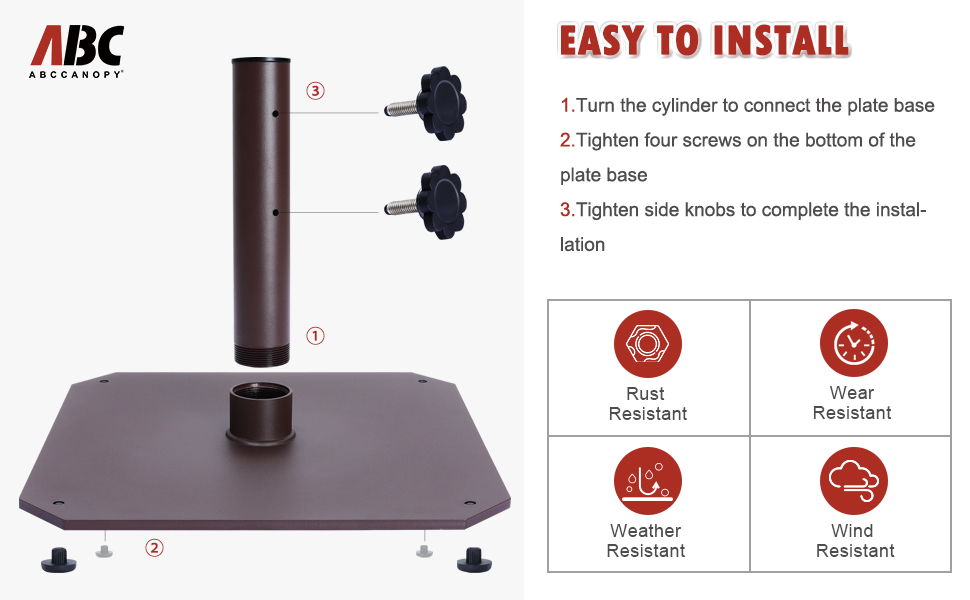 ABC
ABCCANOPY®

③

①

②

EASY TO INSTALL

1.Turn the cylinder to connect the plate base

2.Tighten four screws on the bottom of the plate base

3.Tighten side knobs to complete the installation

| Rust Resistant | Wear Resistant |
|---|---|
| Weather Resistant | Wind Resistant |