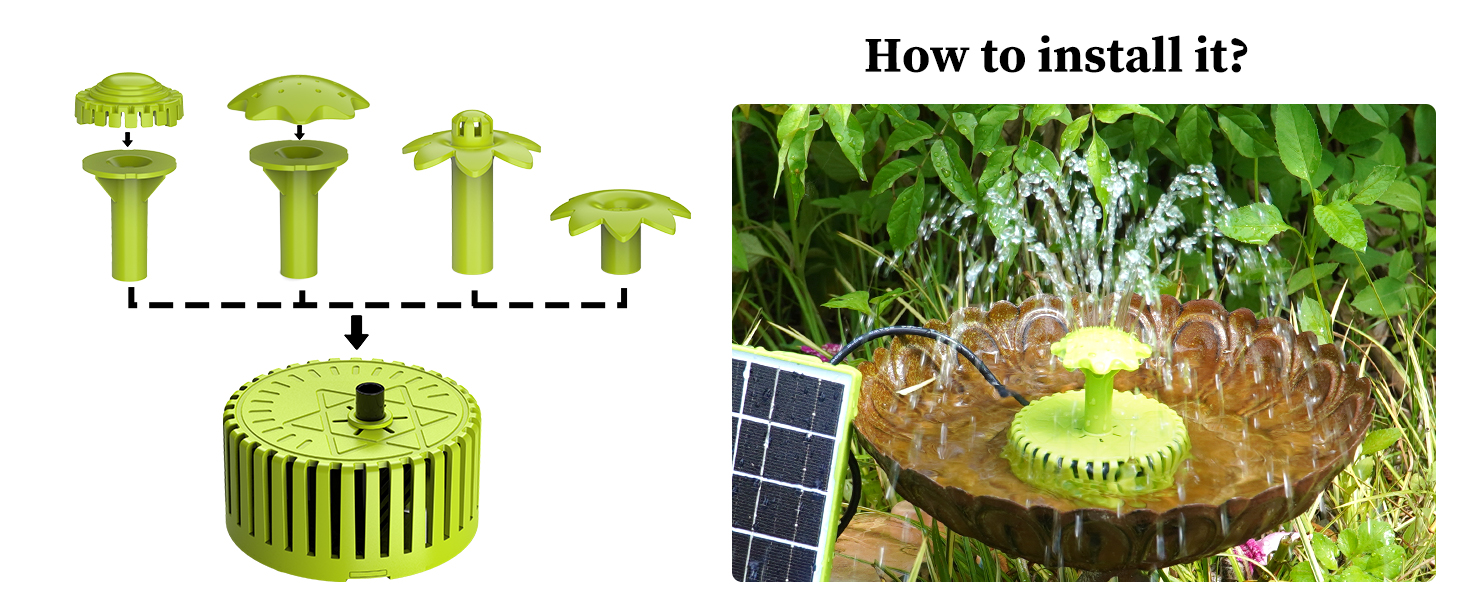 How to install it?