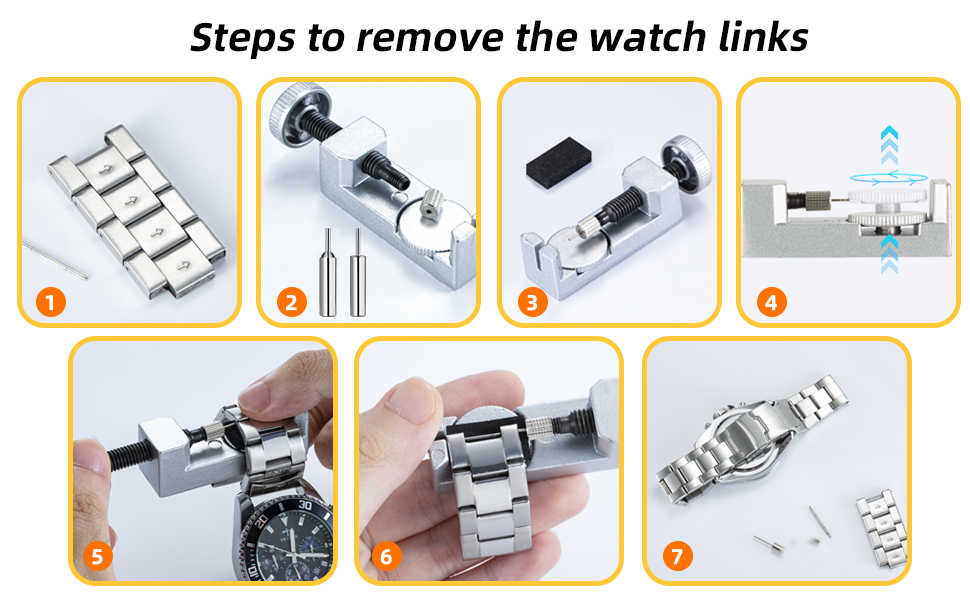 Steps to remove the watch links

1

2

3

4

5

6

7