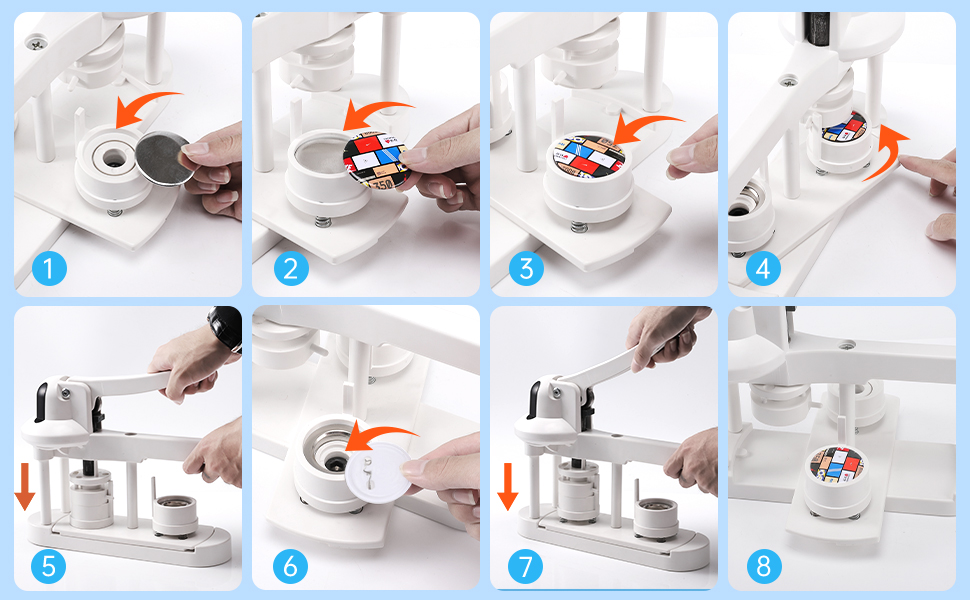 1

2

3

4

5

6

7

8