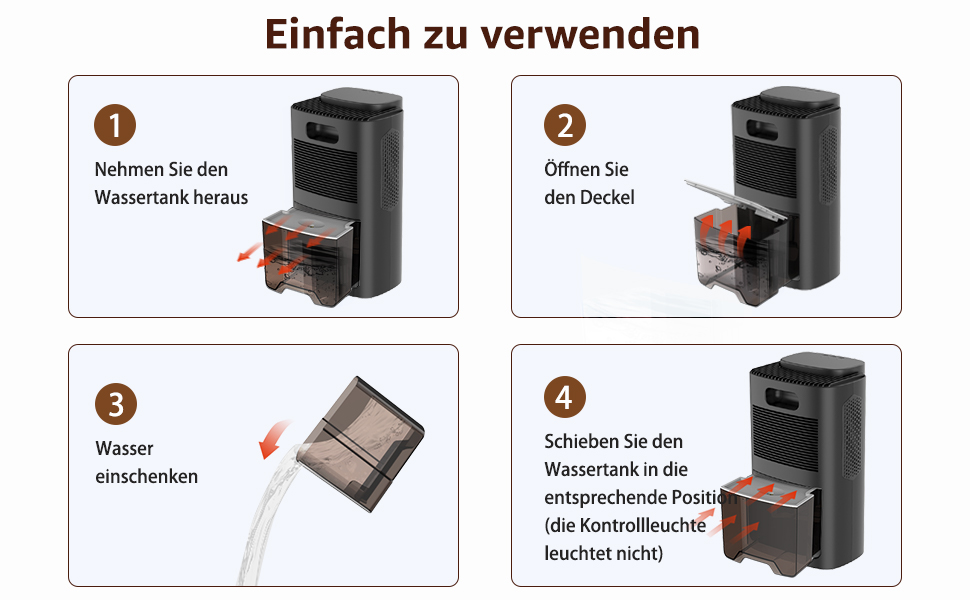 Einfach zu verwenden

1
Nehmen Sie den Wassertank heraus

2
Öffnen Sie den Deckel

3
Wasser einschenken

4
Schieben Sie den Wassertank in die entsprechende Position (die Kontrollleuchte leuchtet nicht)