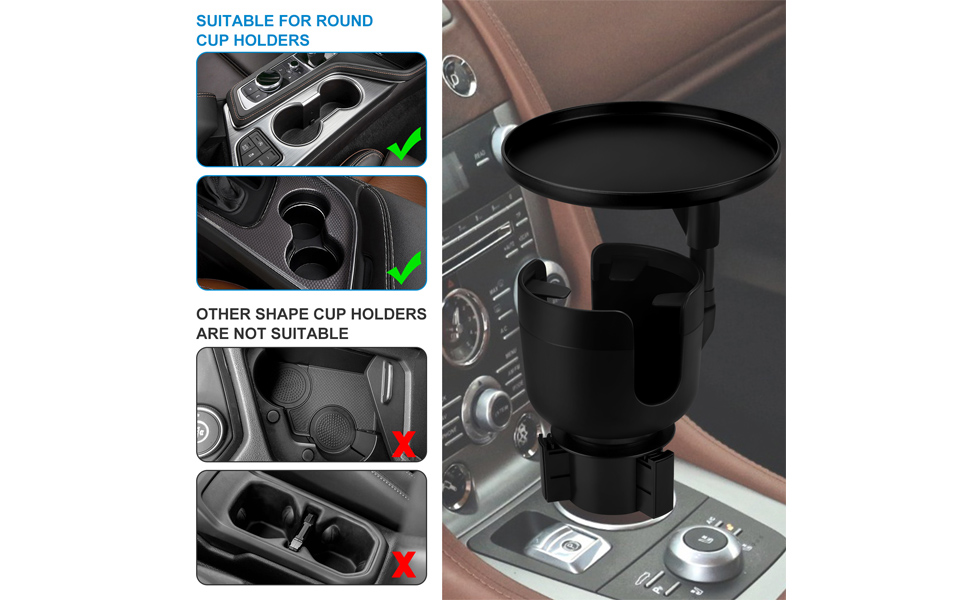 SUITABLE FOR ROUND CUP HOLDERS

OTHER SHAPE CUP HOLDERS ARE NOT SUITABLE