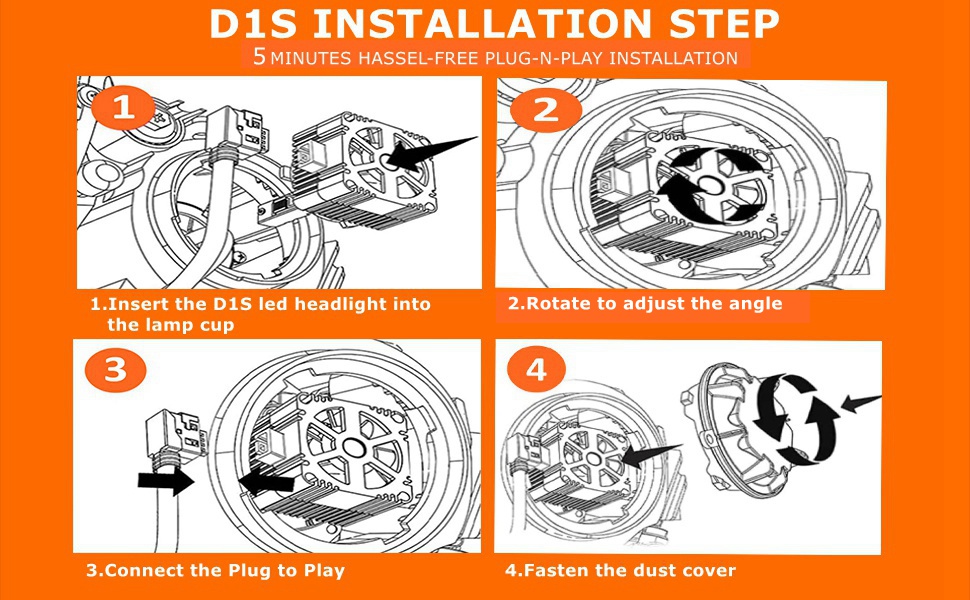 D1S INSTALLATION STEP

5 MINUTES HASSEL-FREE PLUG-N-PLAY INSTALLATION

1

1.Insert the D1S led headlight into the lamp cup

2

2.Rotate to adjust the angle

3

3.Connect the Plug to Play

4

4.Fasten the dust cover