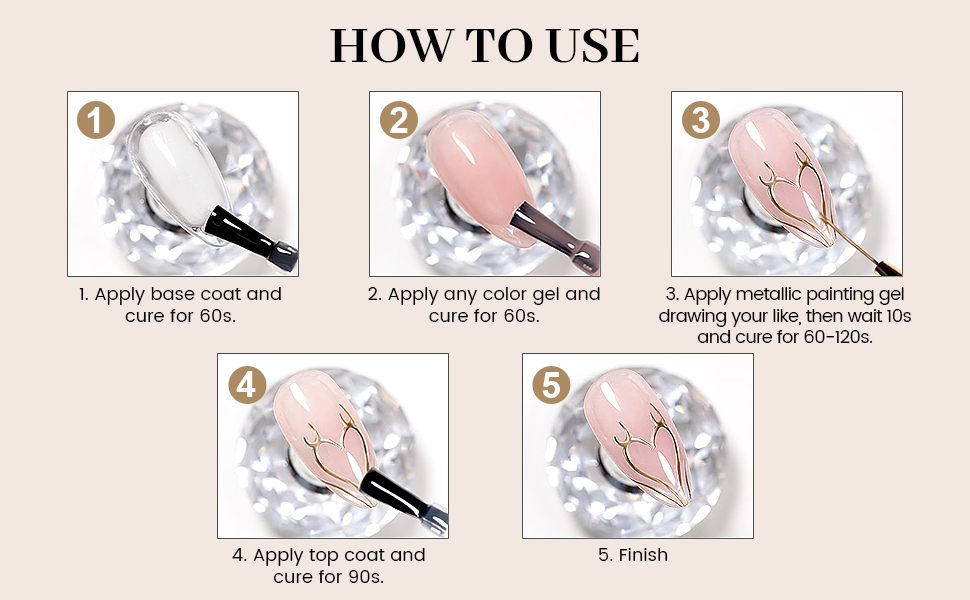 HOW TO USE

1

1. Apply base coat and cure for 60s.

2

2. Apply any color gel and cure for 60s.

3

3. Apply metallic painting gel drawing your like, then wait 10s and cure for 60-120s.

4

4. Apply top coat and cure for 90s.

5

5. Finish