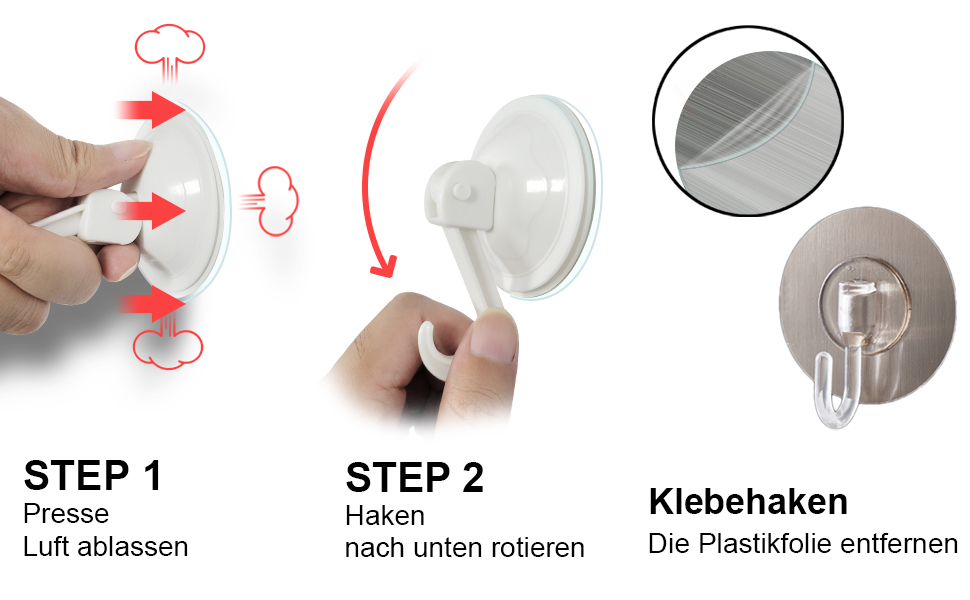 STEP 1
Presse
Luft ablassen

STEP 2
Haken
nach unten rotieren

Klebehaken
Die Plastikfolie entfernen