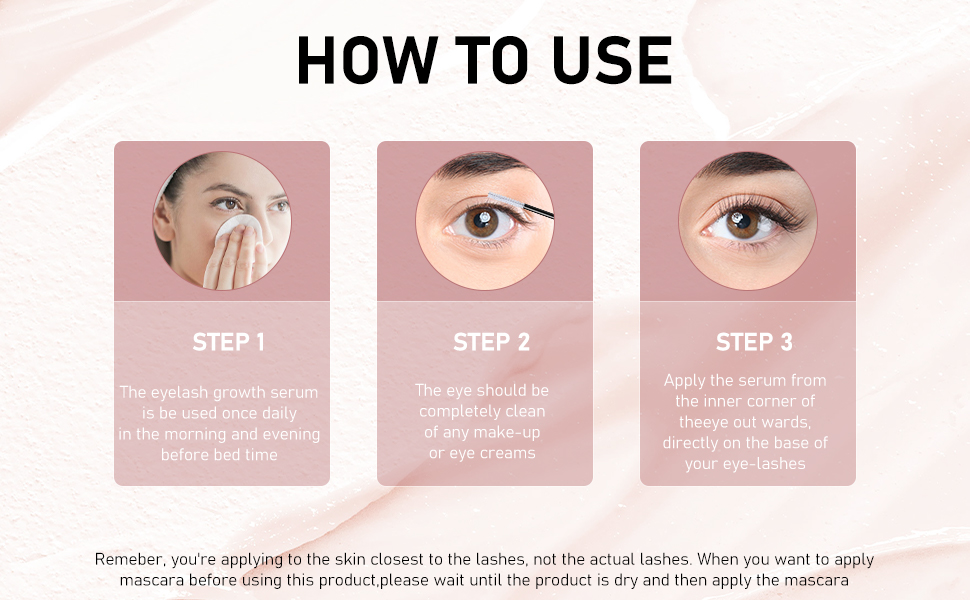 HOW TO USE

STEP 1

The eyelash growth serum is be used once daily in the morning and evening before bed time

STEP 2

The eye should be completely clean of any make-up or eye creams

STEP 3

Apply the serum from the inner corner of theeye out wards, directly on the base of your eye-lashes

Remeber, you're applying to the skin closest to the lashes, not the actual lashes. When you want to apply mascara before using this product,please wait until the product is dry and then apply the mascara