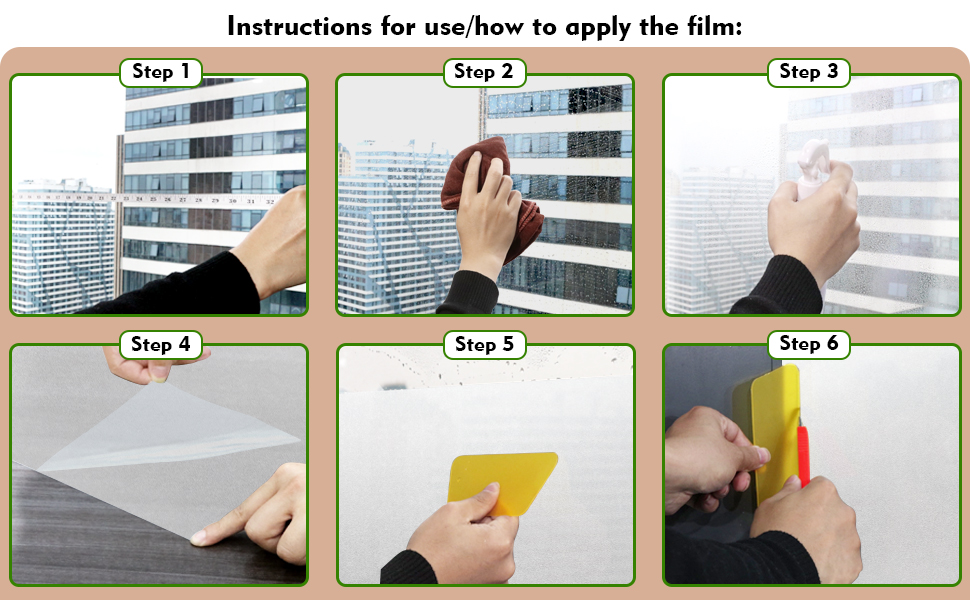 Instructions for use/how to apply the film:

Step 1

Step 2

Step 3

Step 4

Step 5

Step 6