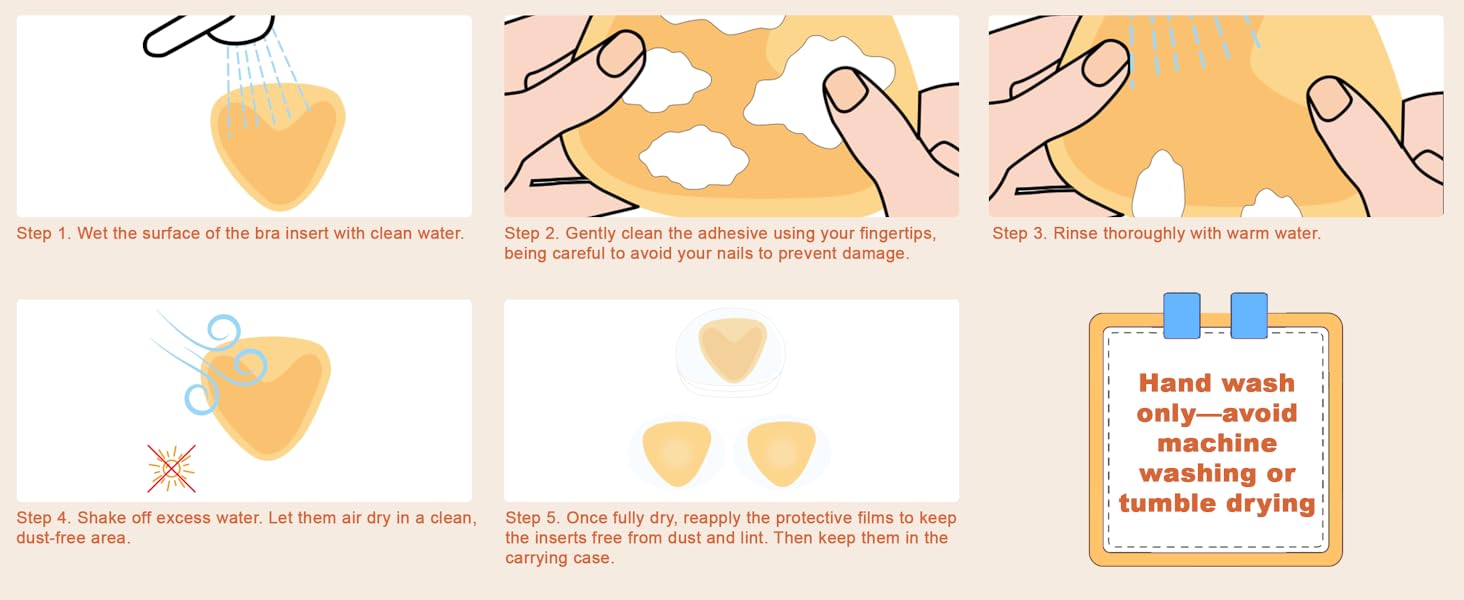 Step 1. Wet the surface of the bra insert with clean water.

Step 2. Gently clean the adhesive using your fingertips, being careful to avoid your nails to prevent damage.

Step 3. Rinse thoroughly with warm water.

Step 4. Shake off excess water. Let them air dry in a clean, dust-free area.

Step 5. Once fully dry, reapply the protective films to keep the inserts free from dust and lint. Then keep them in the carrying case.

Hand wash only—avoid machine washing or tumble drying