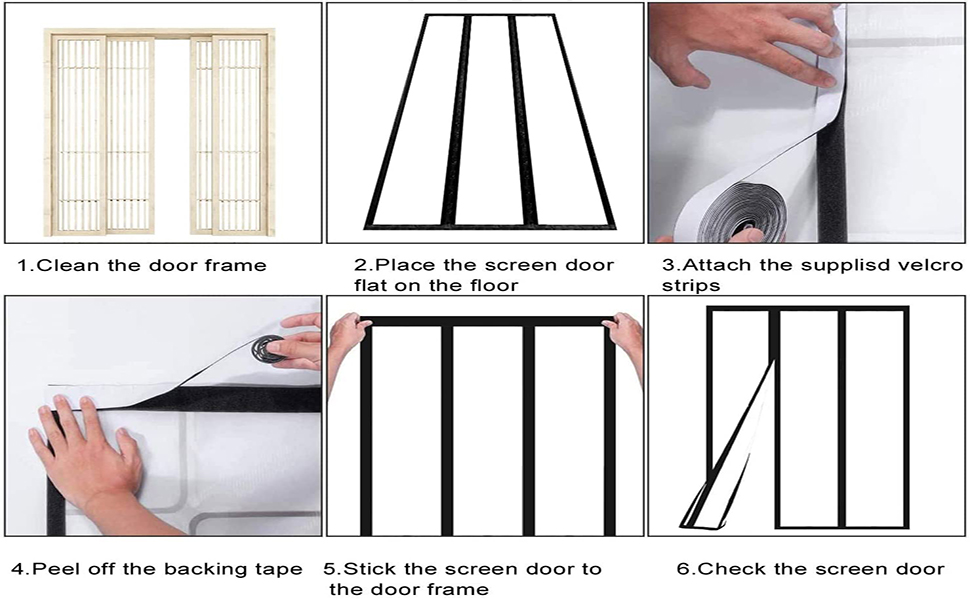 1.Clean the door frame

2.Place the screen door flat on the floor

3.Attach the supplisd velcro strips

4.Peel off the backing tape

5.Stick the screen door to the door frame

6.Check the screen door