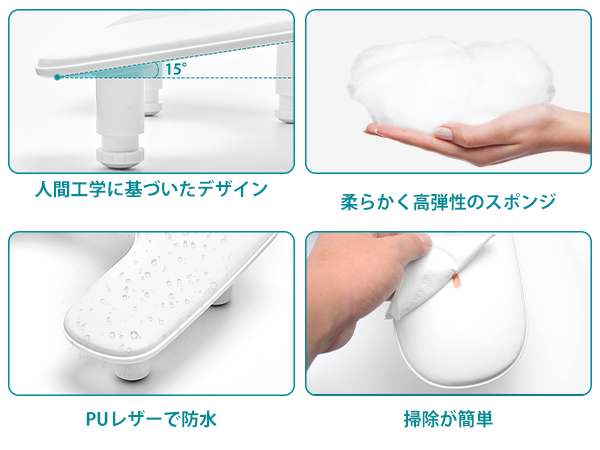 15°

人間工学に基づいたデザイン

柔らかく高弾性のスポンジ

PUレザーで防水

掃除が簡単