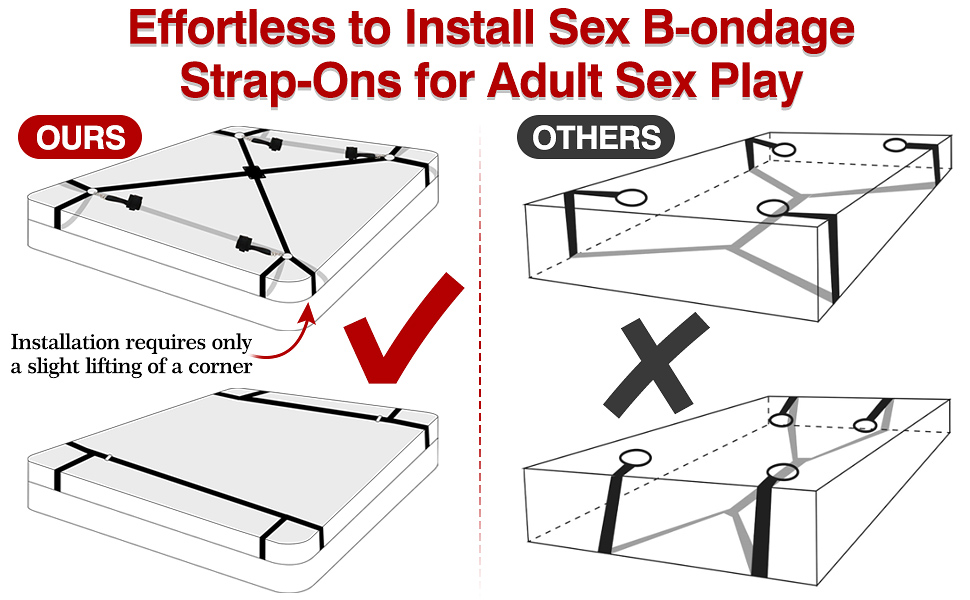 Effortless to Install Sex B-ondage Strap-Ons for Adult Sex Play

OURS

Installation requires only a slight lifting of a corner

OTHERS